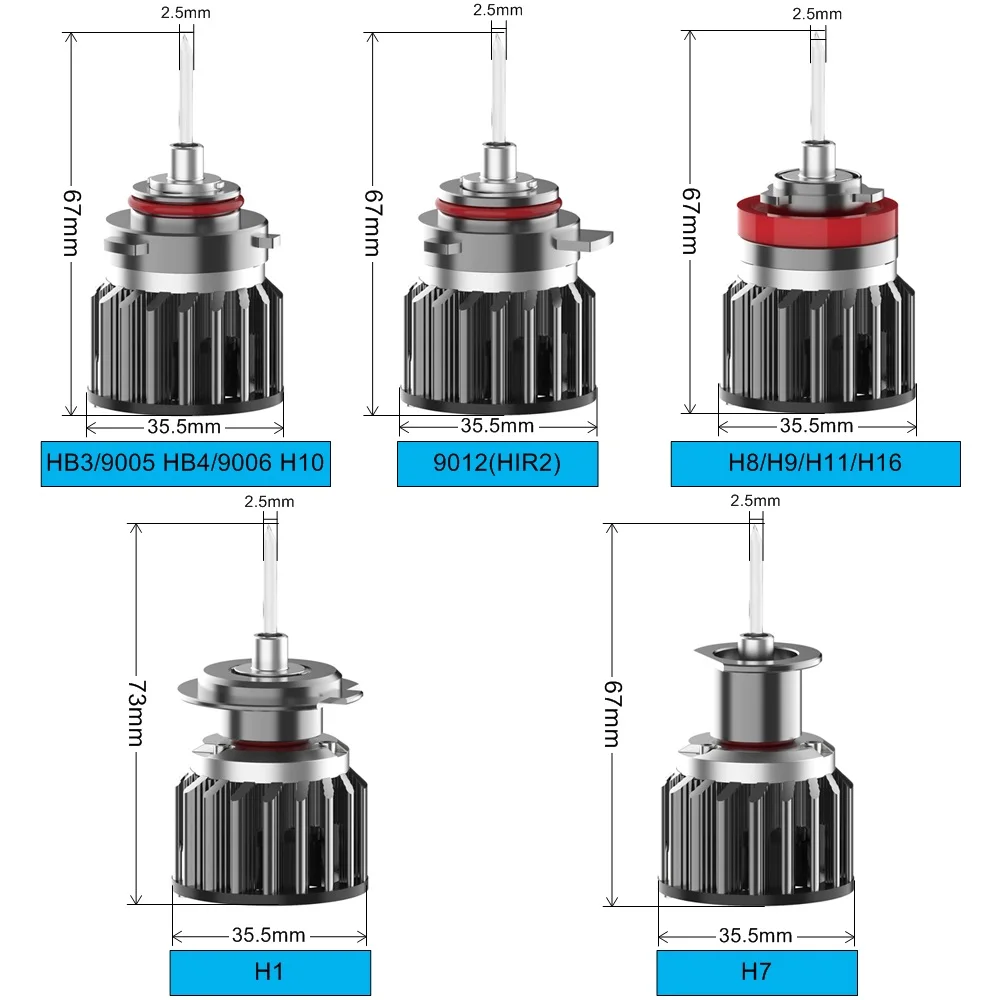 2.5mm
67mm
35.5mm
HB3/9005 HB4/9006 H10

2.5mm
67mm
35.5mm
9012(HIR2)

2.5mm
67mm
35.5mm
H8/H9/H11/H16

2.5mm
73mm
35.5mm
H1

2.5mm
67mm
35.5mm
H7