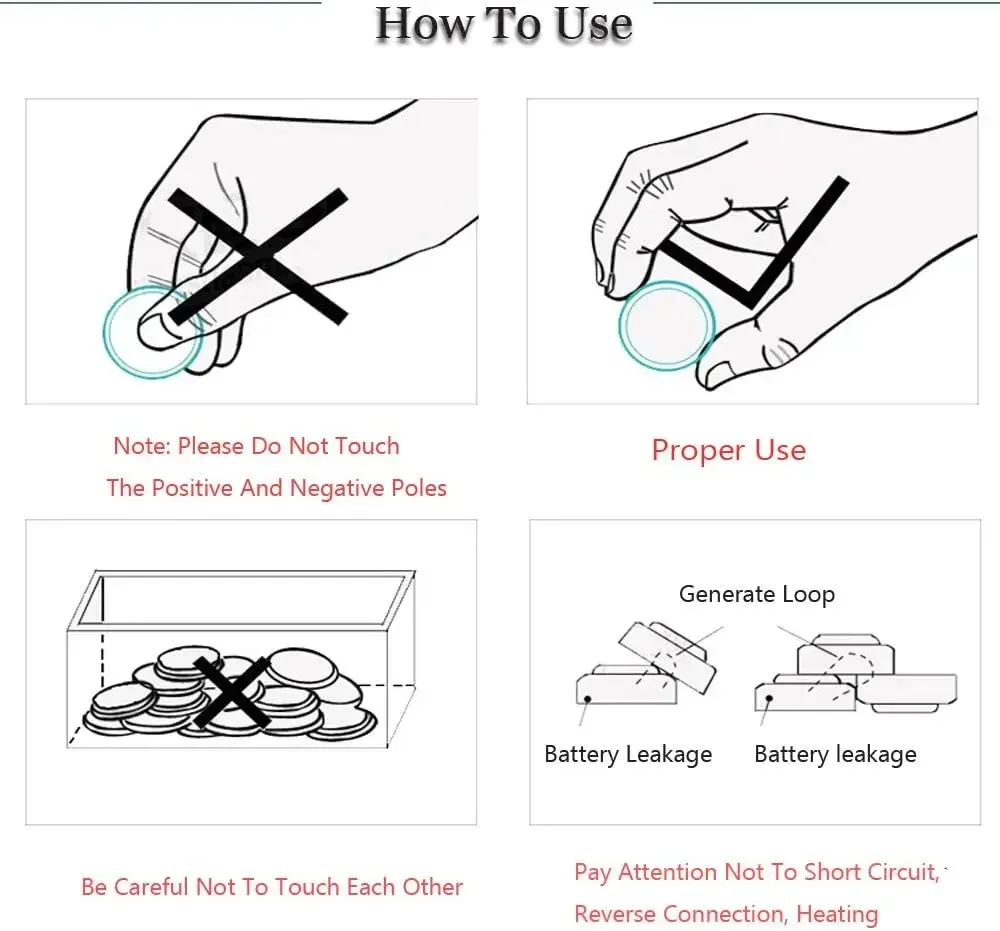 How To Use

Note: Please Do Not Touch The Positive And Negative Poles

Proper Use

Generate Loop

Battery Leakage

Battery leakage

Be Careful Not To Touch Each Other

Pay Attention Not To Short Circuit, Reverse Connection, Heating