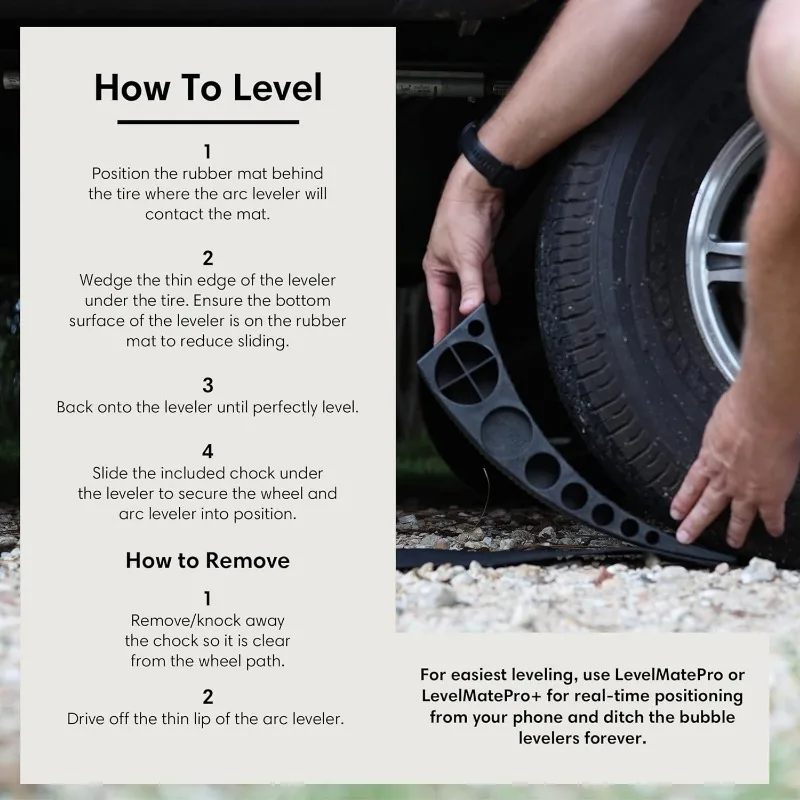 How To Level

1
Position the rubber mat behind the tire where the arc leveler will contact the mat.

2
Wedge the thin edge of the leveler under the tire. Ensure the bottom surface of the leveler is on the rubber mat to reduce sliding.

3
Back onto the leveler until perfectly level.

4
Slide the included chock under the leveler to secure the wheel and arc leveler into position.

How to Remove

1
Remove/knock away the chock so it is clear from the wheel path.

2
Drive off the thin lip of the arc leveler.

For easiest leveling, use LevelMatePro or LevelMatePro+ for real-time positioning from your phone and ditch the bubble levelers forever.