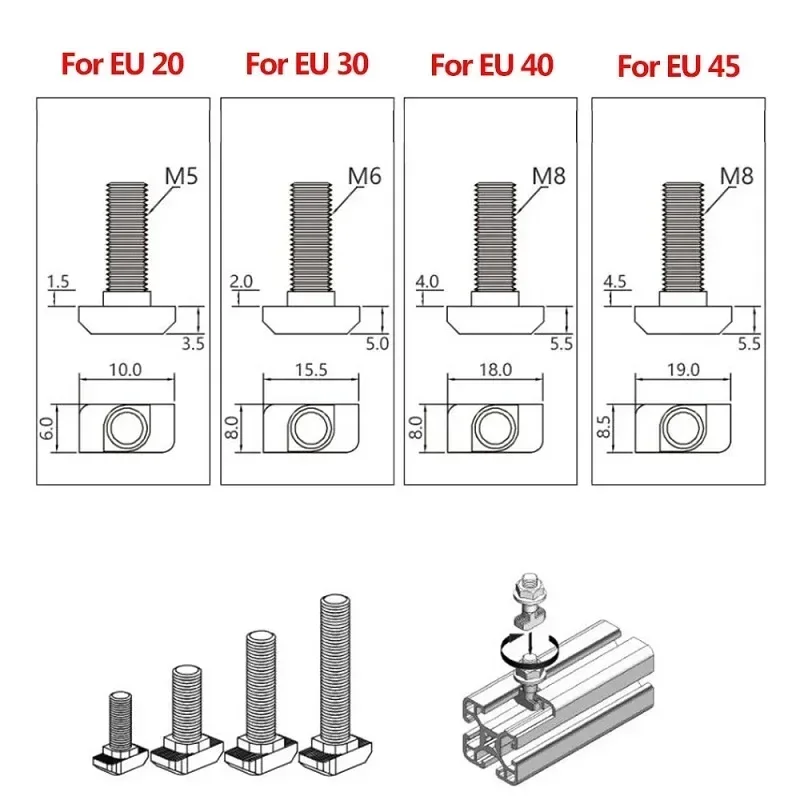 For EU 20

M5

1.5

3.5

10.0

6.0

For EU 30

M6

2.0

5.0

15.5

8.0

For EU 40

M8

4.0

5.5

18.0

8.0

For EU 45

M8

4.5

5.5

19.0

8.5