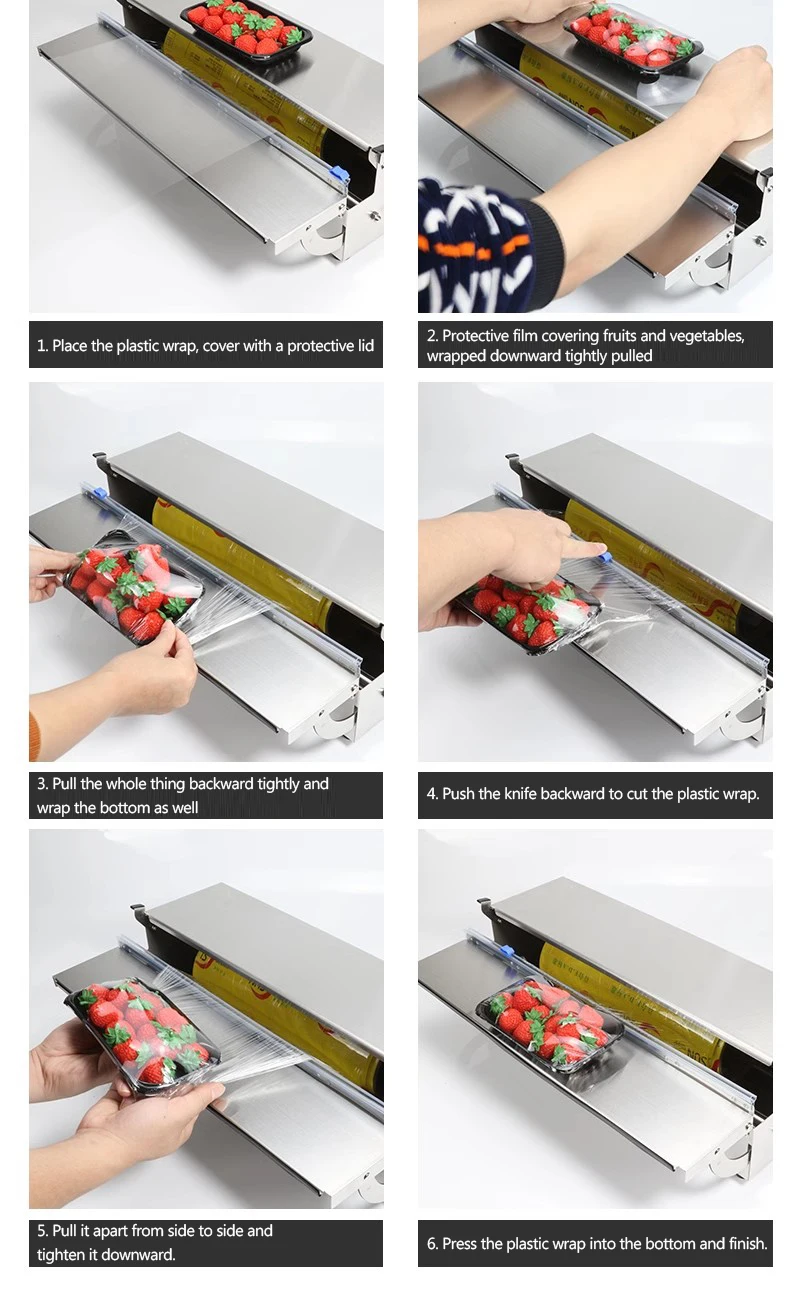 1. Place the plastic wrap, cover with a protective lid

2. Protective film covering fruits and vegetables, wrapped downward tightly pulled

3. Pull the whole thing backward tightly and wrap the bottom as well

4. Push the knife backward to cut the plastic wrap.

5. Pull it apart from side to side and tighten it downward.

6. Press the plastic wrap into the bottom and finish.