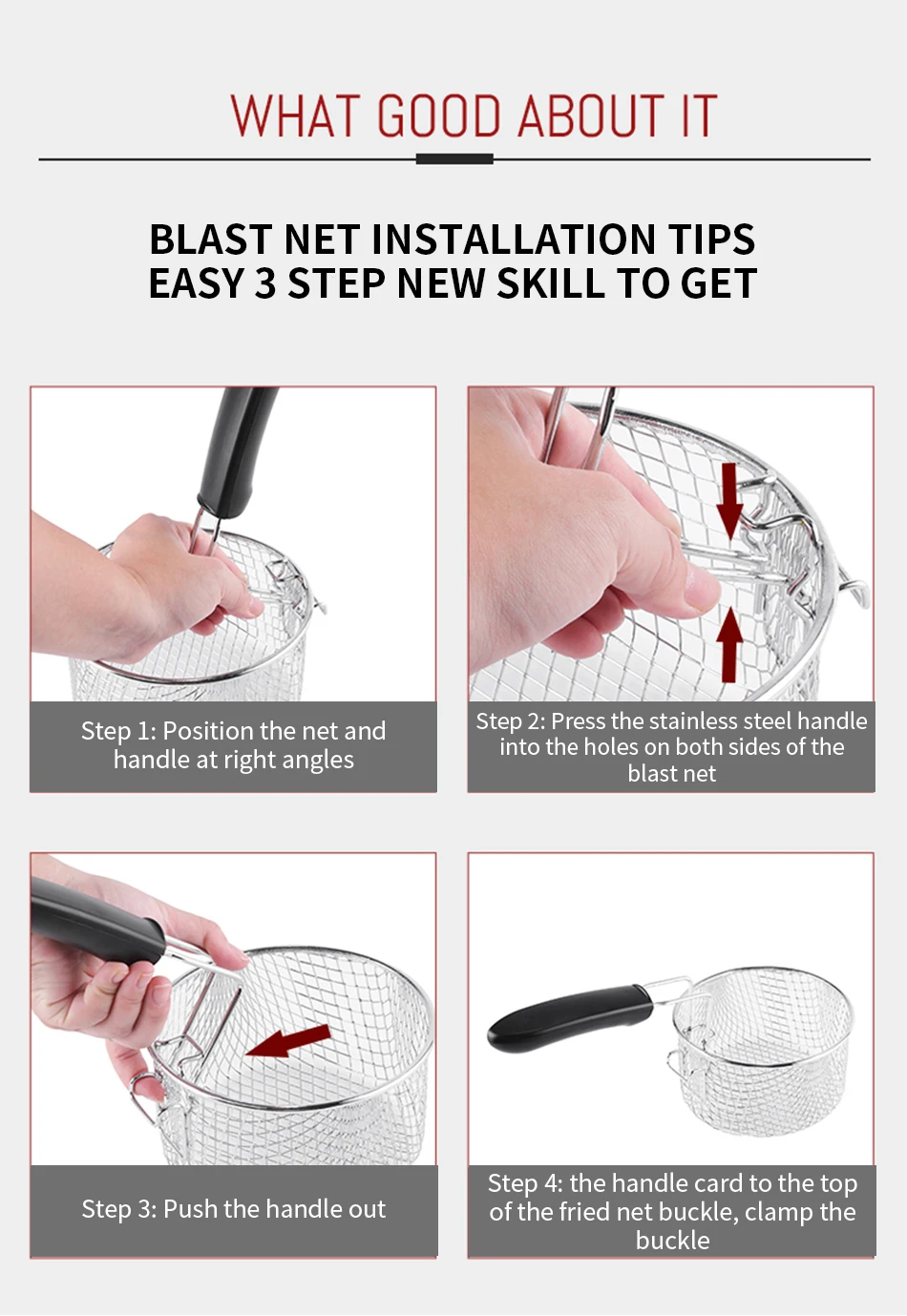 WHAT GOOD ABOUT IT

BLAST NET INSTALLATION TIPS
EASY 3 STEP NEW SKILL TO GET

Step 1: Position the net and handle at right angles

Step 2: Press the stainless steel handle into the holes on both sides of the blast net

Step 3: Push the handle out

Step 4: the handle card to the top of the fried net buckle, clamp the buckle