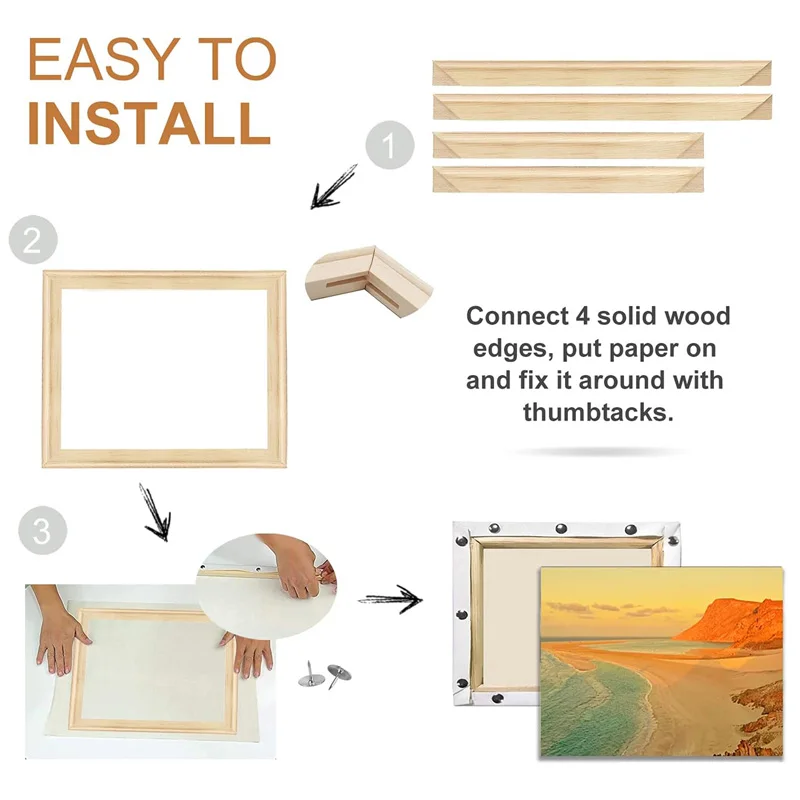 EASY TO INSTALL

1

2

Connect 4 solid wood edges, put paper on and fix it around with thumbtacks.

3