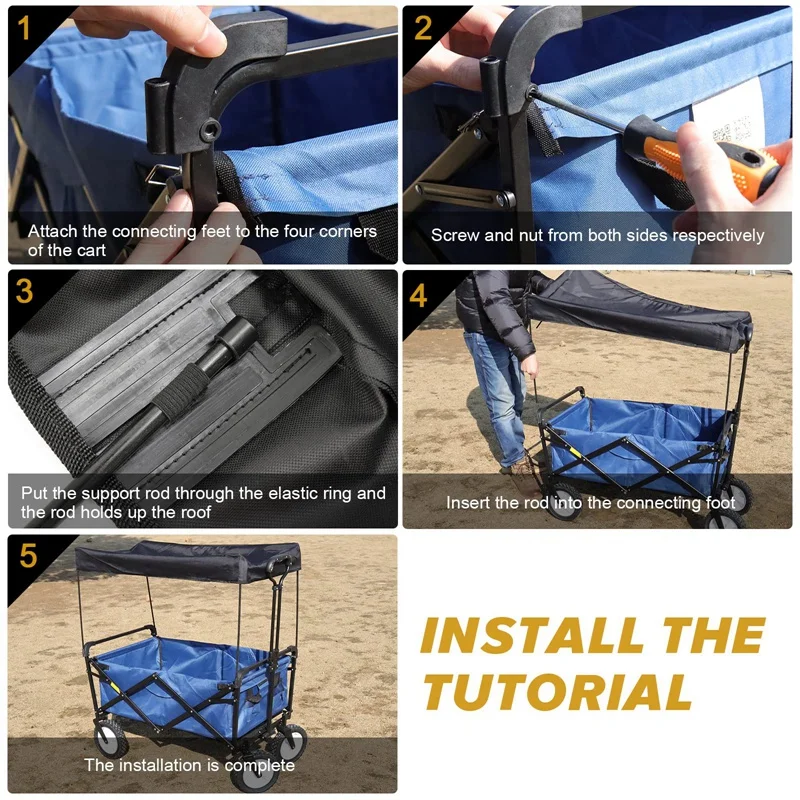 1

Attach the connecting feet to the four corners of the cart

2

Screw and nut from both sides respectively

3

Put the support rod through the elastic ring and the rod holds up the roof

4

Insert the rod into the connecting foot

5

The installation is complete

INSTALL THE TUTORIAL