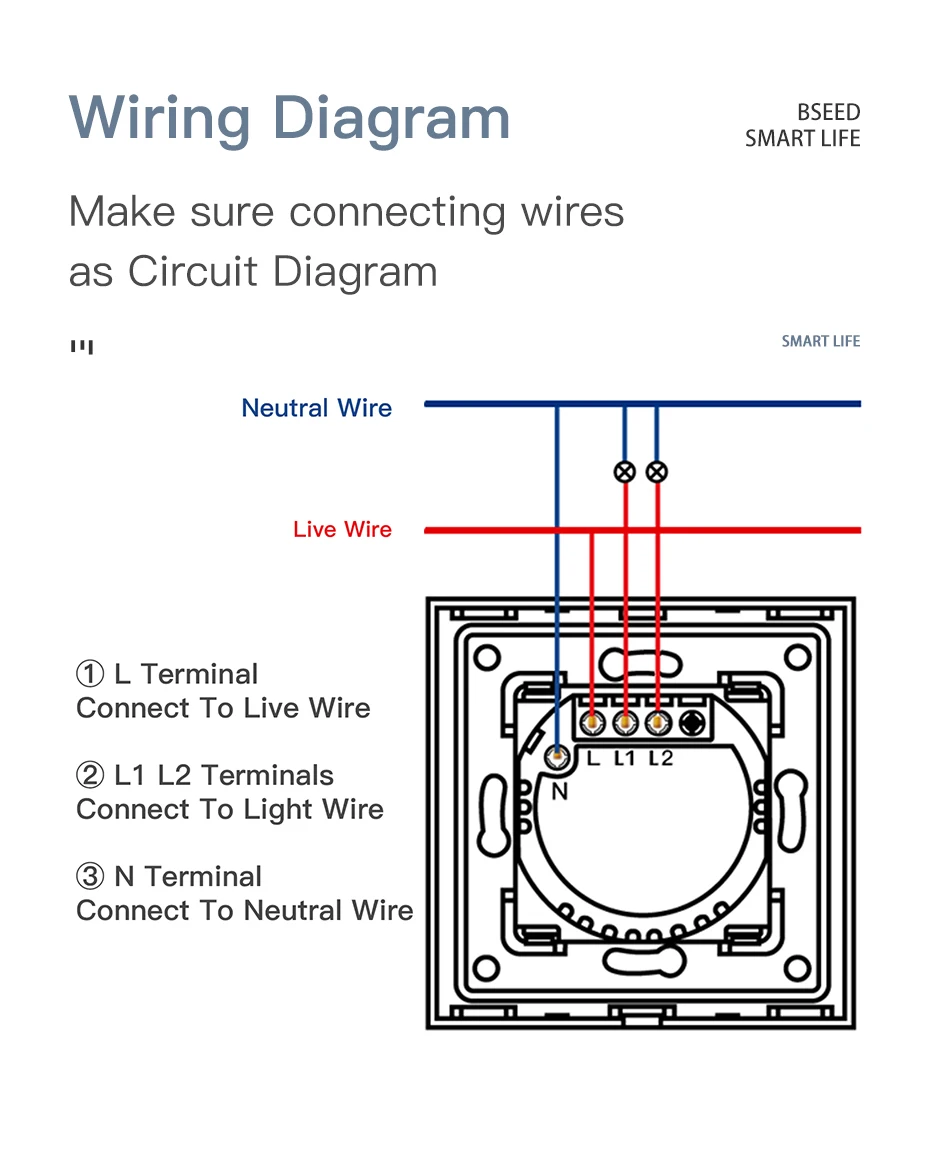 Wiring Diagram

BSEED
SMART LIFE

Make sure connecting wires as Circuit Diagram

SMART LIFE

Neutral Wire

Live Wire

① L Terminal
Connect To Live Wire

② L1 L2 Terminals
Connect To Light Wire

③ N Terminal
Connect To Neutral Wire

L L1 L2

N