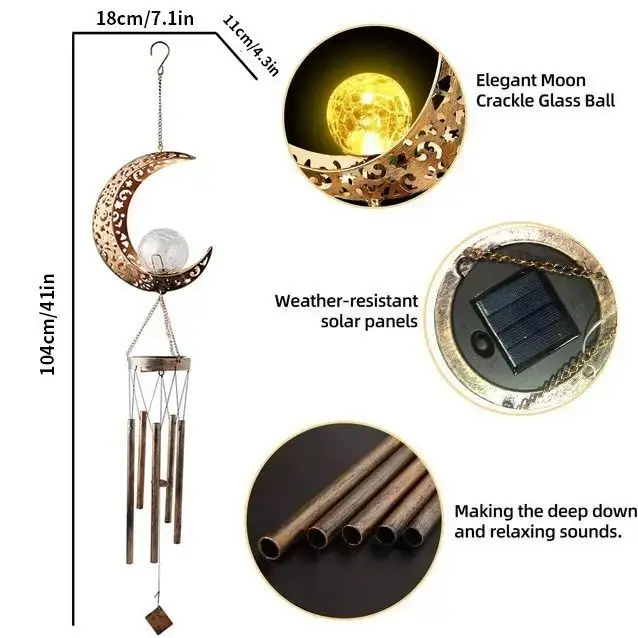 18cm/7.1in

11cm/4.3in

104cm/41in

Elegant Moon Crackle Glass Ball

Weather-resistant solar panels

Making the deep down and relaxing sounds.