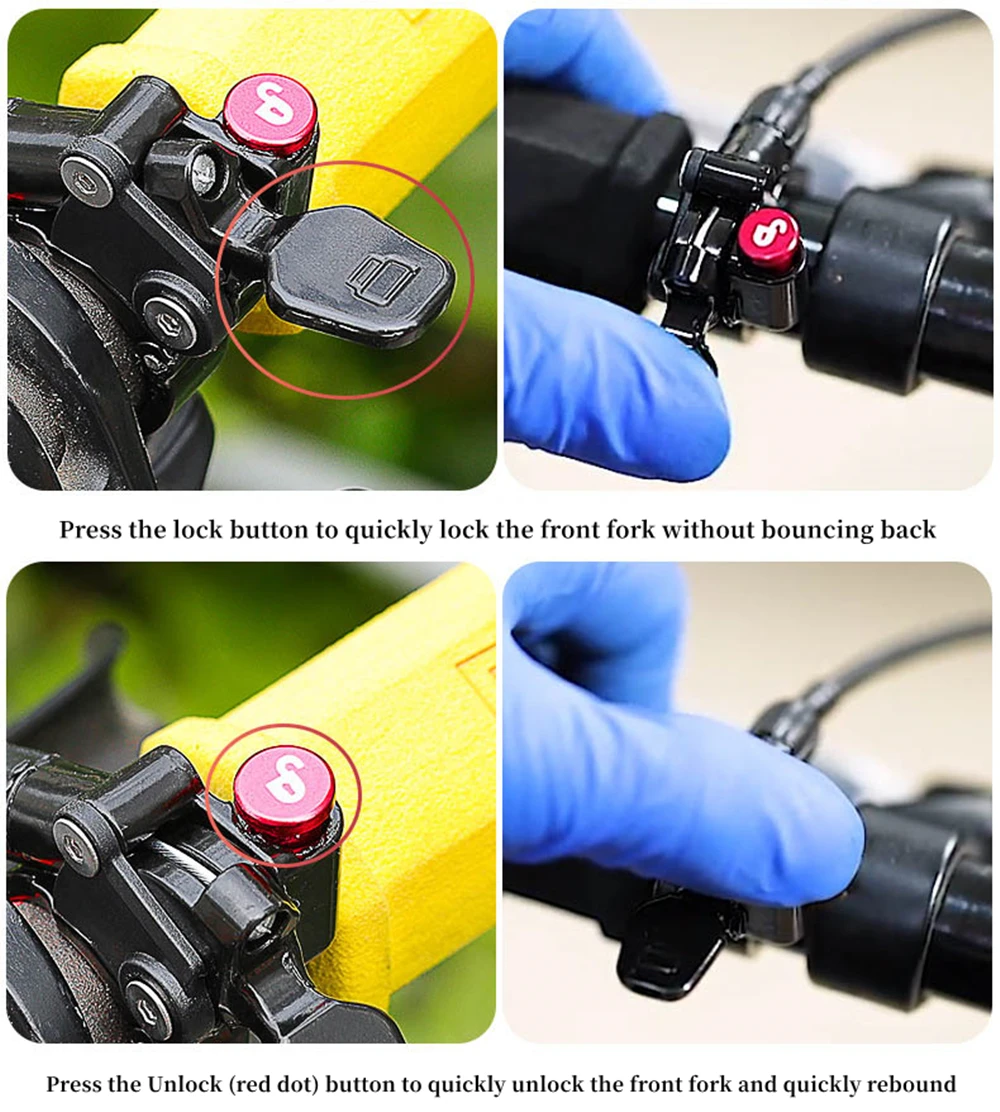 Press the lock button to quickly lock the front fork without bouncing back

Press the Unlock (red dot) button to quickly unlock the front fork and quickly rebound