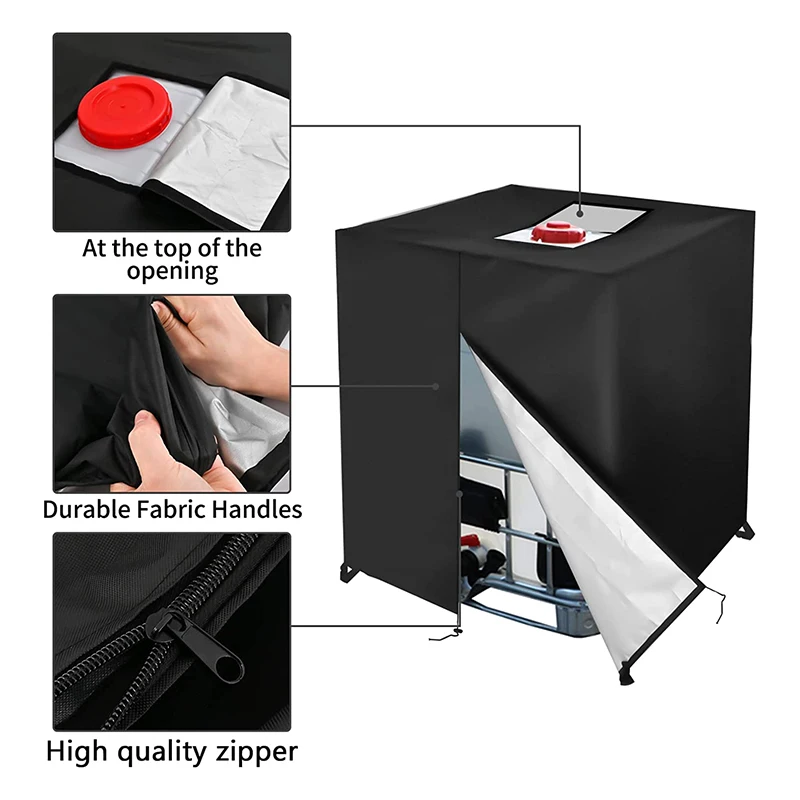 At the top of the opening

Durable Fabric Handles

High quality zipper