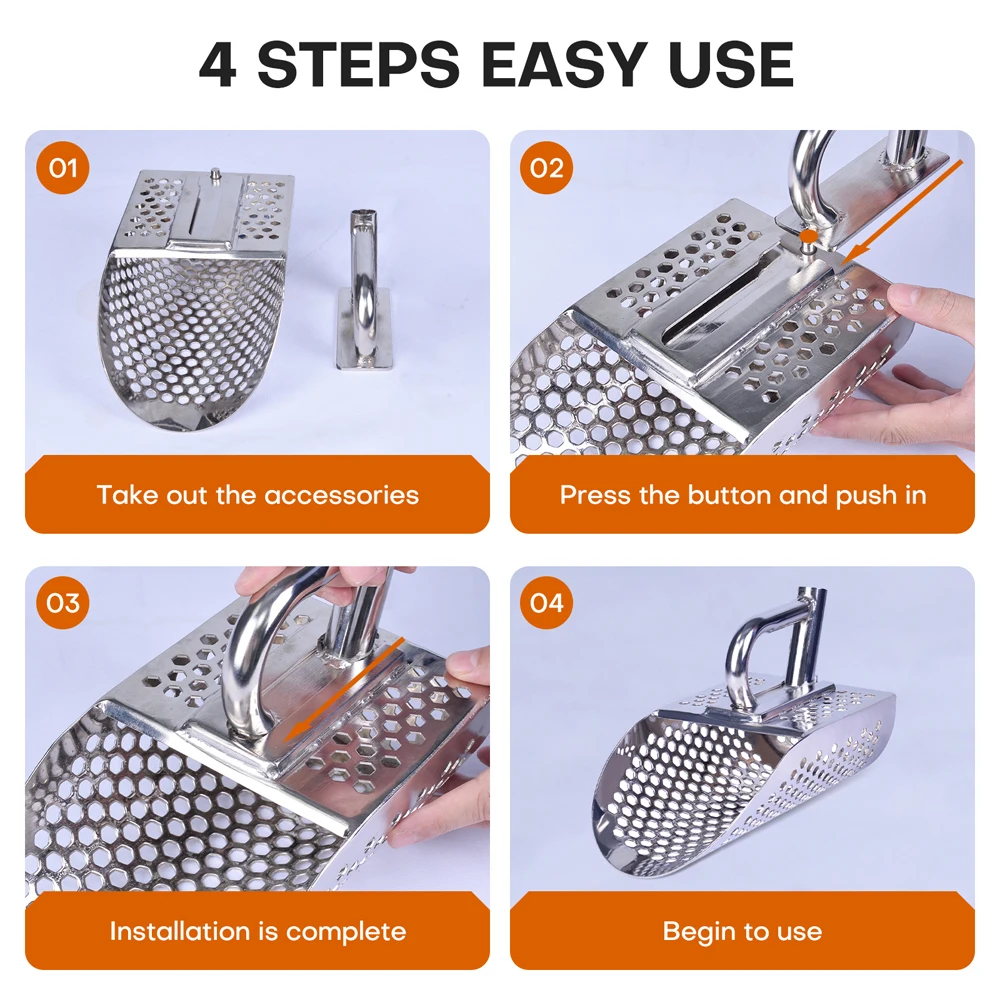 4 STEPS EASY USE

01

Take out the accessories

02

Press the button and push in

03

Installation is complete

04

Begin to use