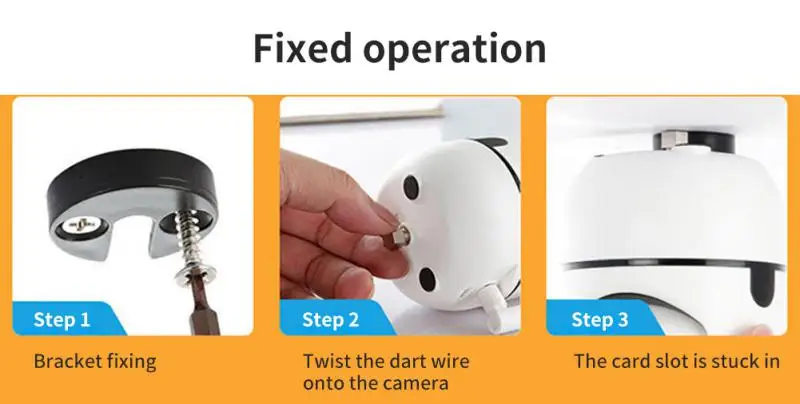 Fixed operation

Step 1

Bracket fixing

Step 2

Twist the dart wire onto the camera

Step 3

The card slot is stuck in