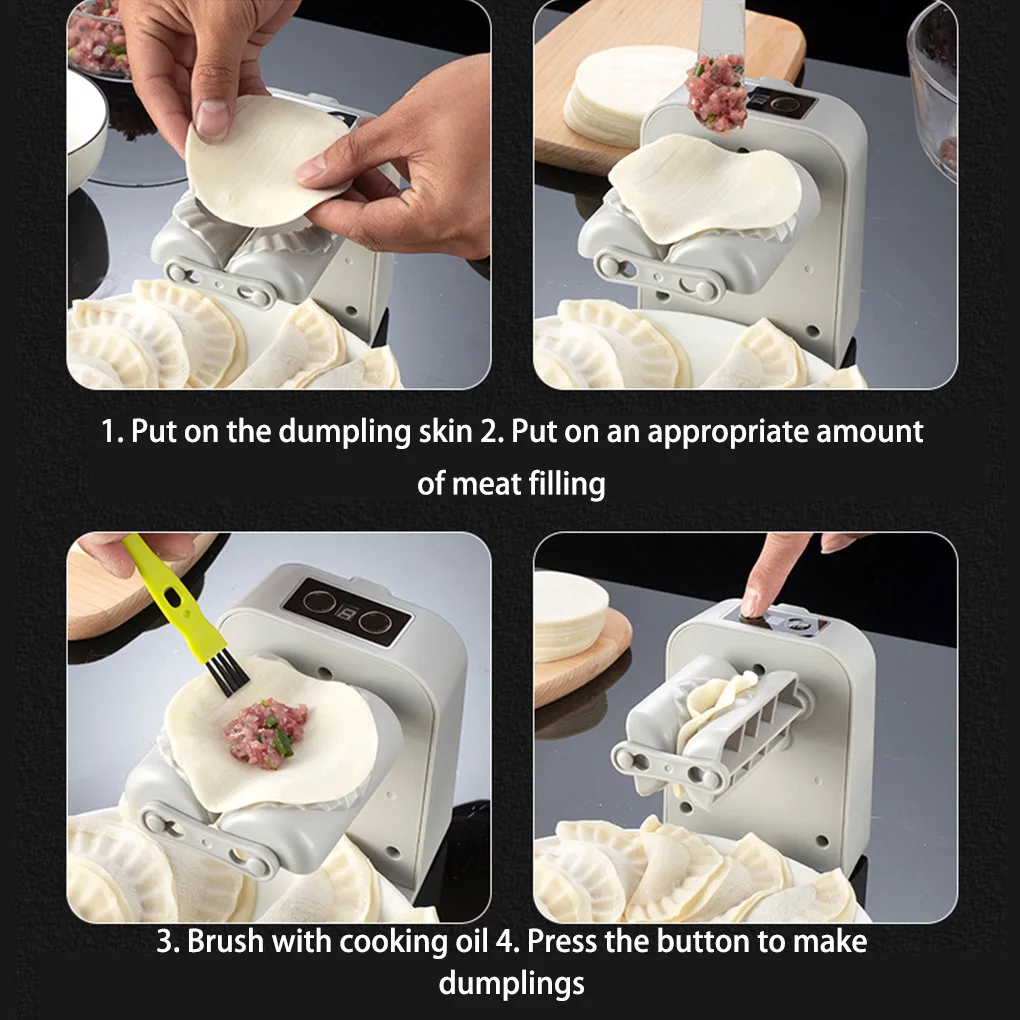 1. Put on the dumpling skin 2. Put on an appropriate amount of meat filling

3. Brush with cooking oil 4. Press the button to make dumplings