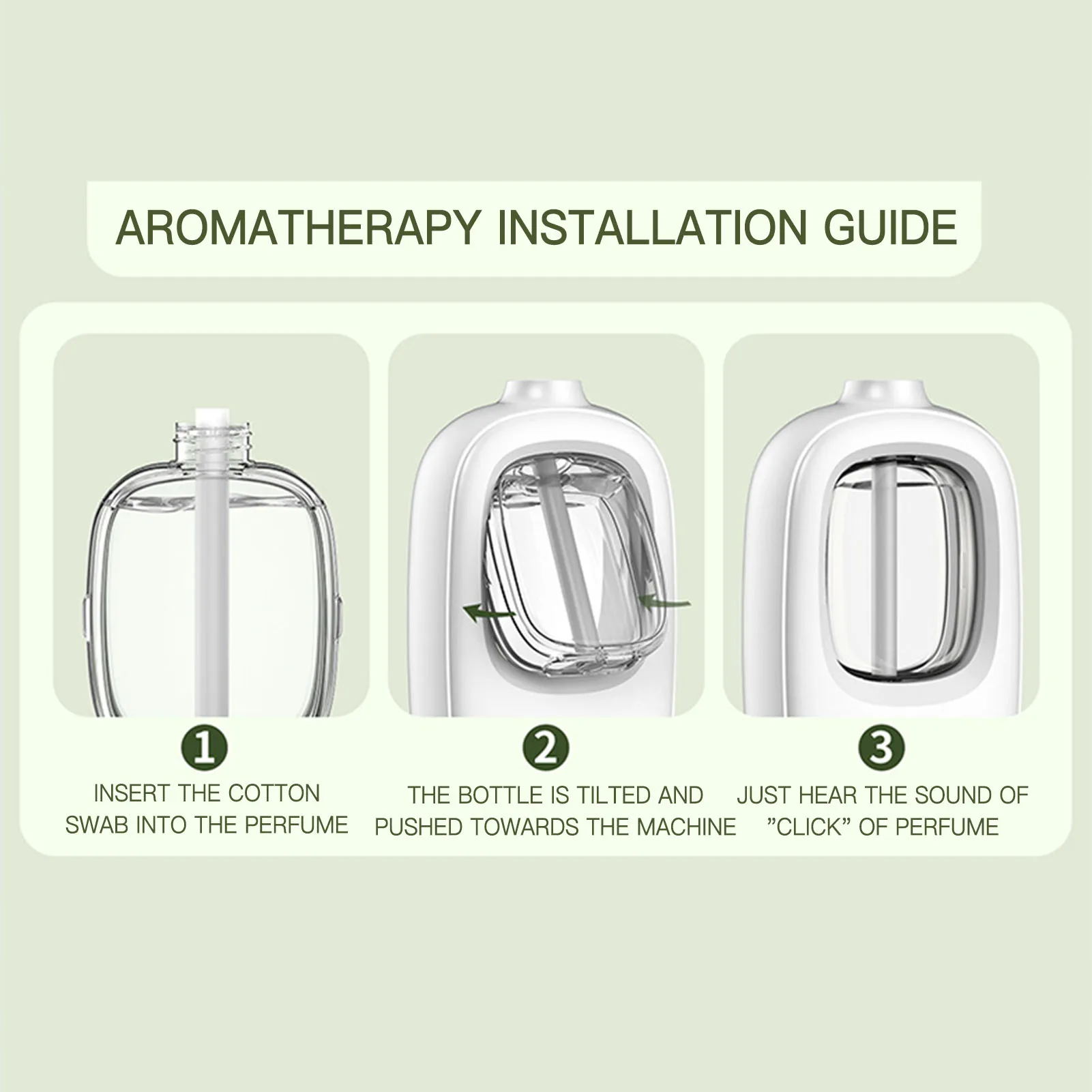 AROMATHERAPY INSTALLATION GUIDE

1
INSERT THE COTTON SWAB INTO THE PERFUME

2
THE BOTTLE IS TILTED AND PUSHED TOWARDS THE MACHINE

3
JUST HEAR THE SOUND OF ”CLICK” OF PERFUME