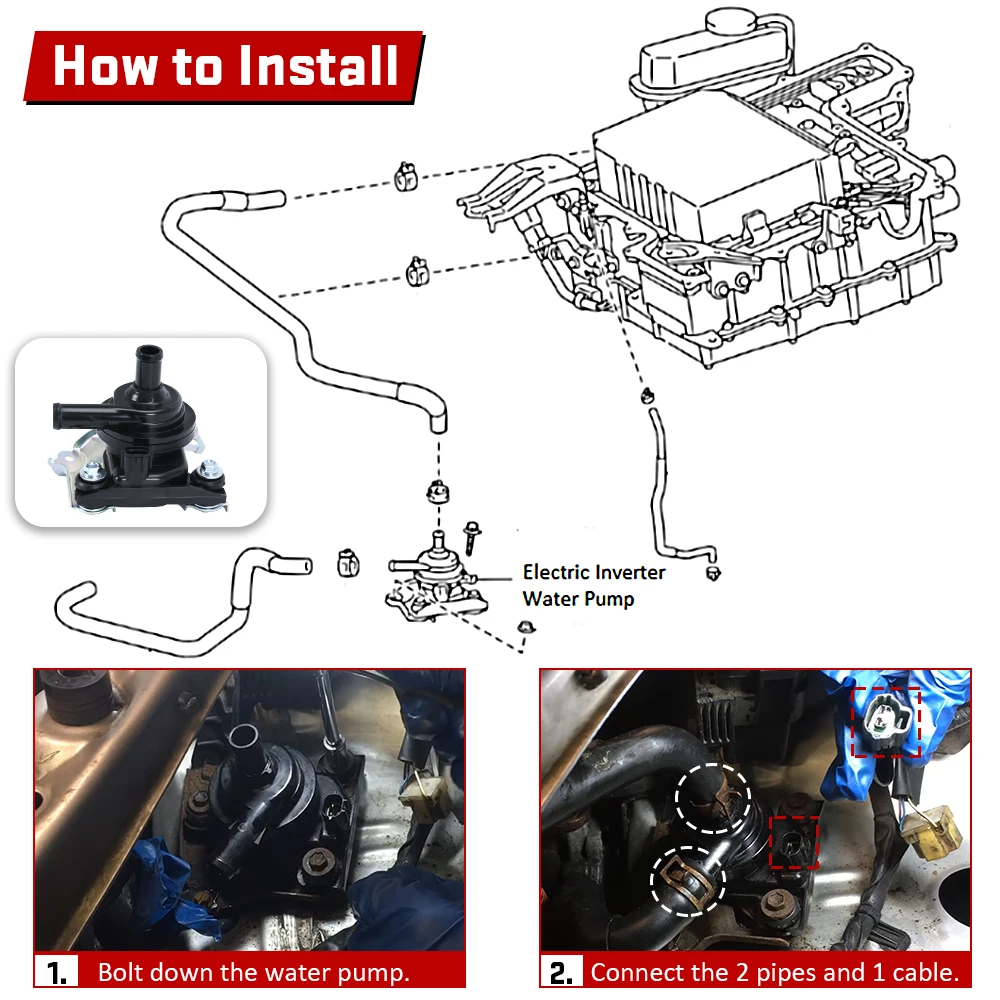 How to Install

Electric Inverter Water Pump

1. Bolt down the water pump.

2. Connect the 2 pipes and 1 cable.