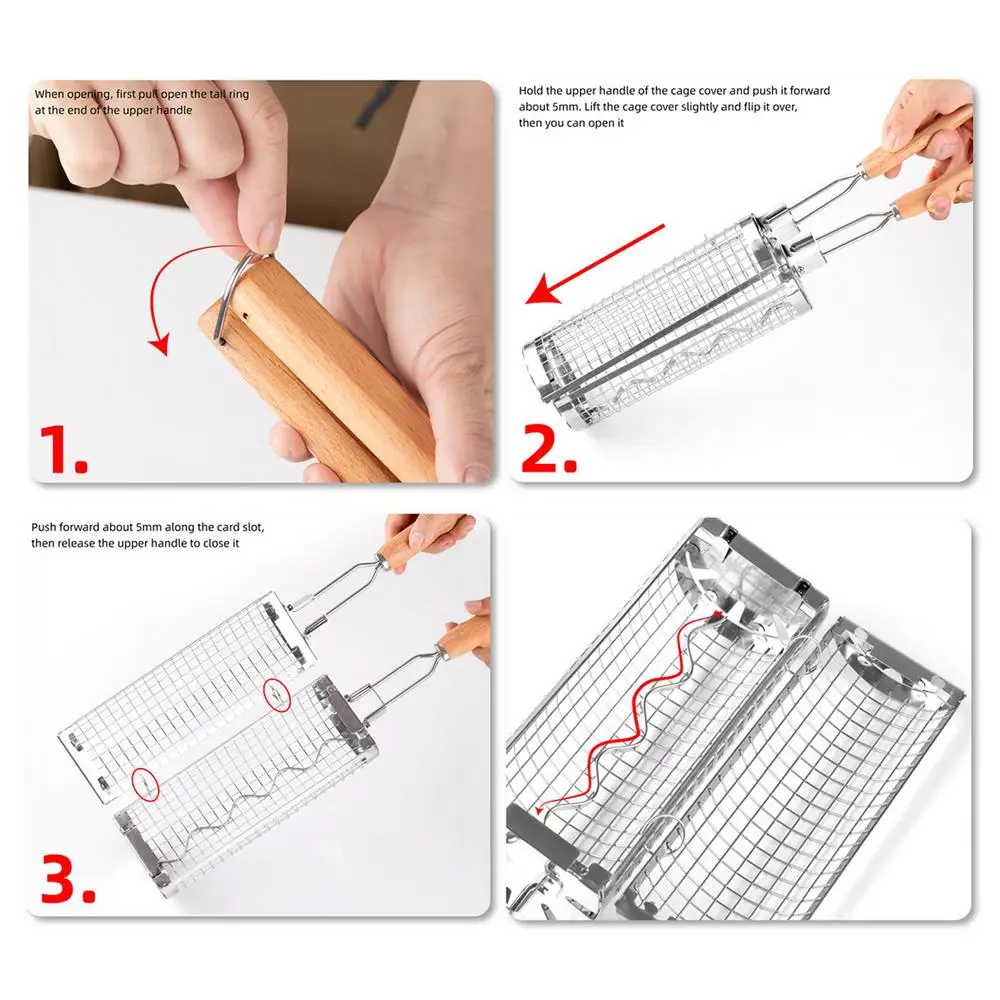 When opening, first pull open the tail ring at the end of the upper handle

1.

Hold the upper handle of the cage cover and push it forward about 5mm. Lift the cage cover slightly and flip it over, then you can open it

2.

Push forward about 5mm along the card slot, then release the upper handle to close it

3.