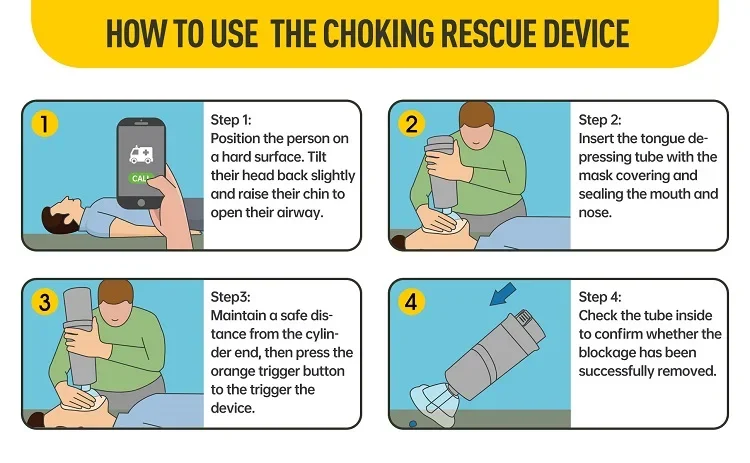 HOW TO USE THE CHOKING RESCUE DEVICE

1

CALL

Step 1:
Position the person on a hard surface. Tilt their head back slightly and raise their chin to open their airway.

2

Step 2:
Insert the tongue depressing tube with the mask covering and sealing the mouth and nose.

3

Step3:
Maintain a safe distance from the cylinder end, then press the orange trigger button to the trigger the device.

4

Step 4:
Check the tube inside to confirm whether the blockage has been successfully removed.