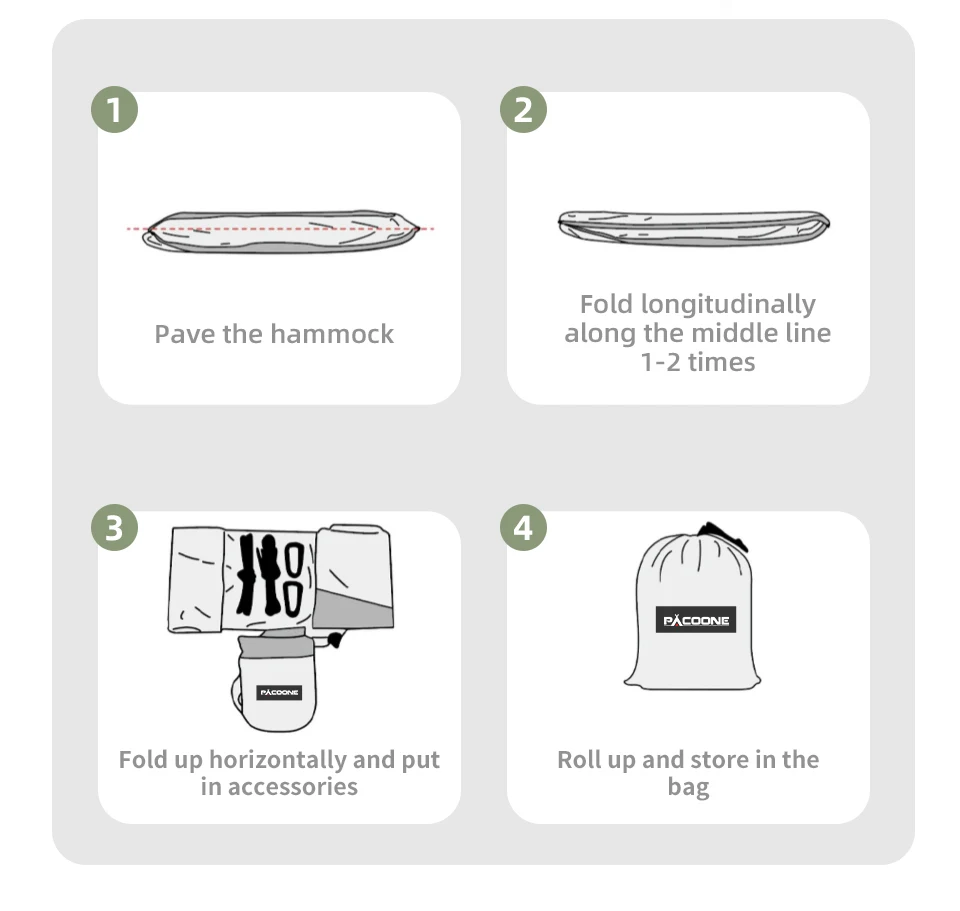 1

Pave the hammock

2

Fold longitudinally along the middle line 1-2 times

3

PACOONE

Fold up horizontally and put in accessories

4

PACOONE

Roll up and store in the bag