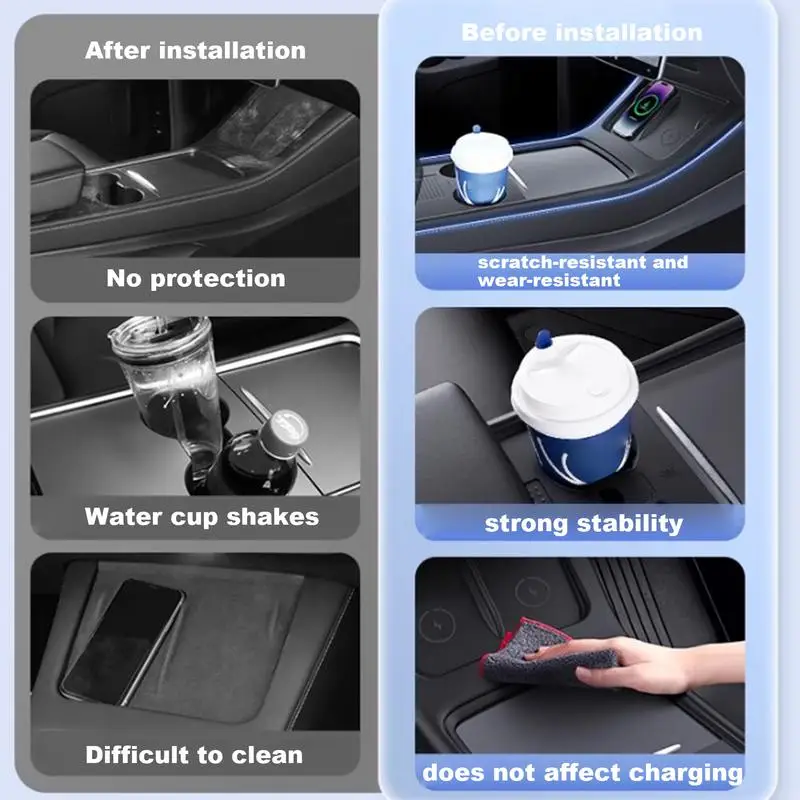 After installation

No protection

Water cup shakes

Difficult to clean

Before installation

scratch-resistant and wear-resistant

strong stability

does not affect charging