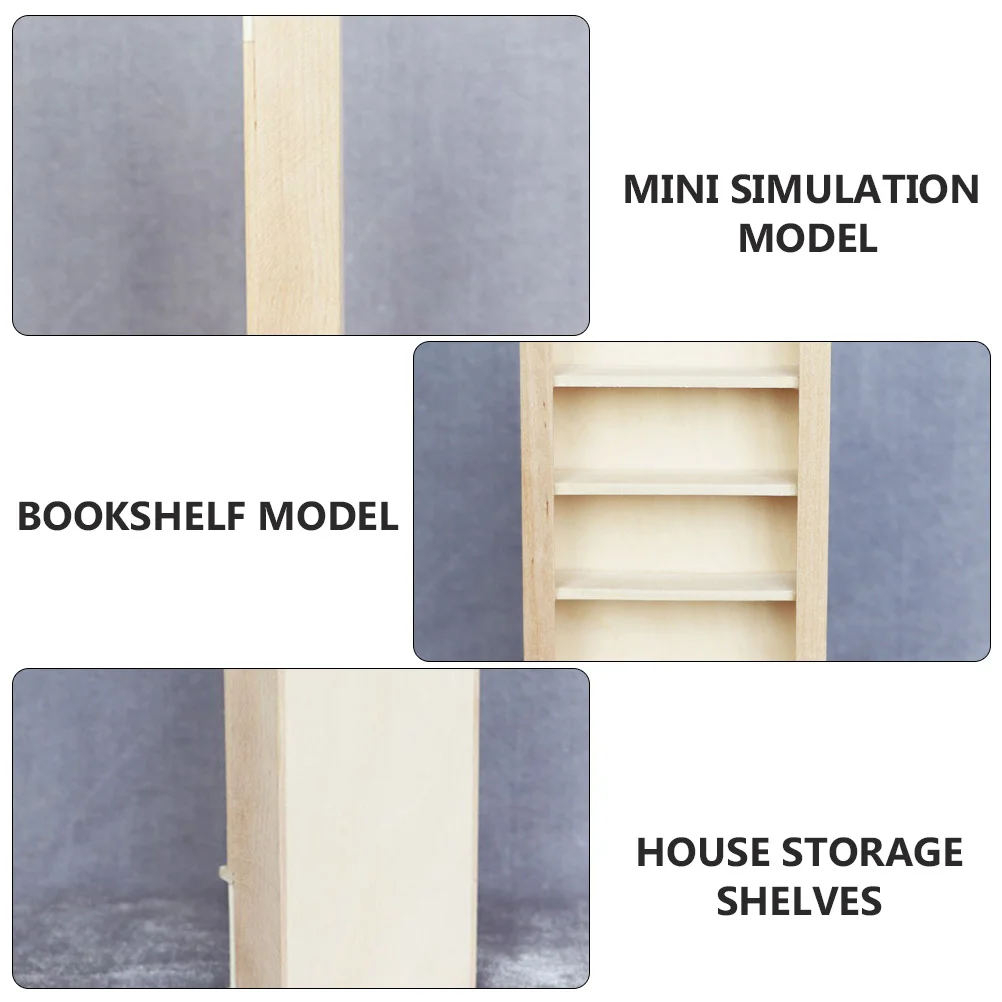 MINI SIMULATION MODEL

BOOKSHELF MODEL

HOUSE STORAGE SHELVES