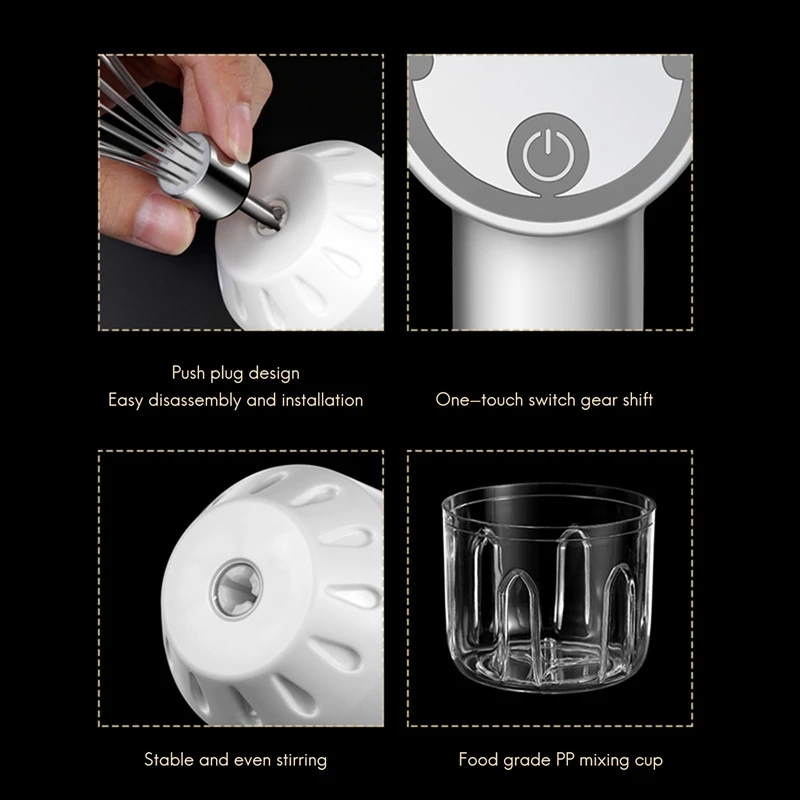 Push plug design
Easy disassembly and installation

One–touch switch gear shift

Stable and even stirring

Food grade PP mixing cup