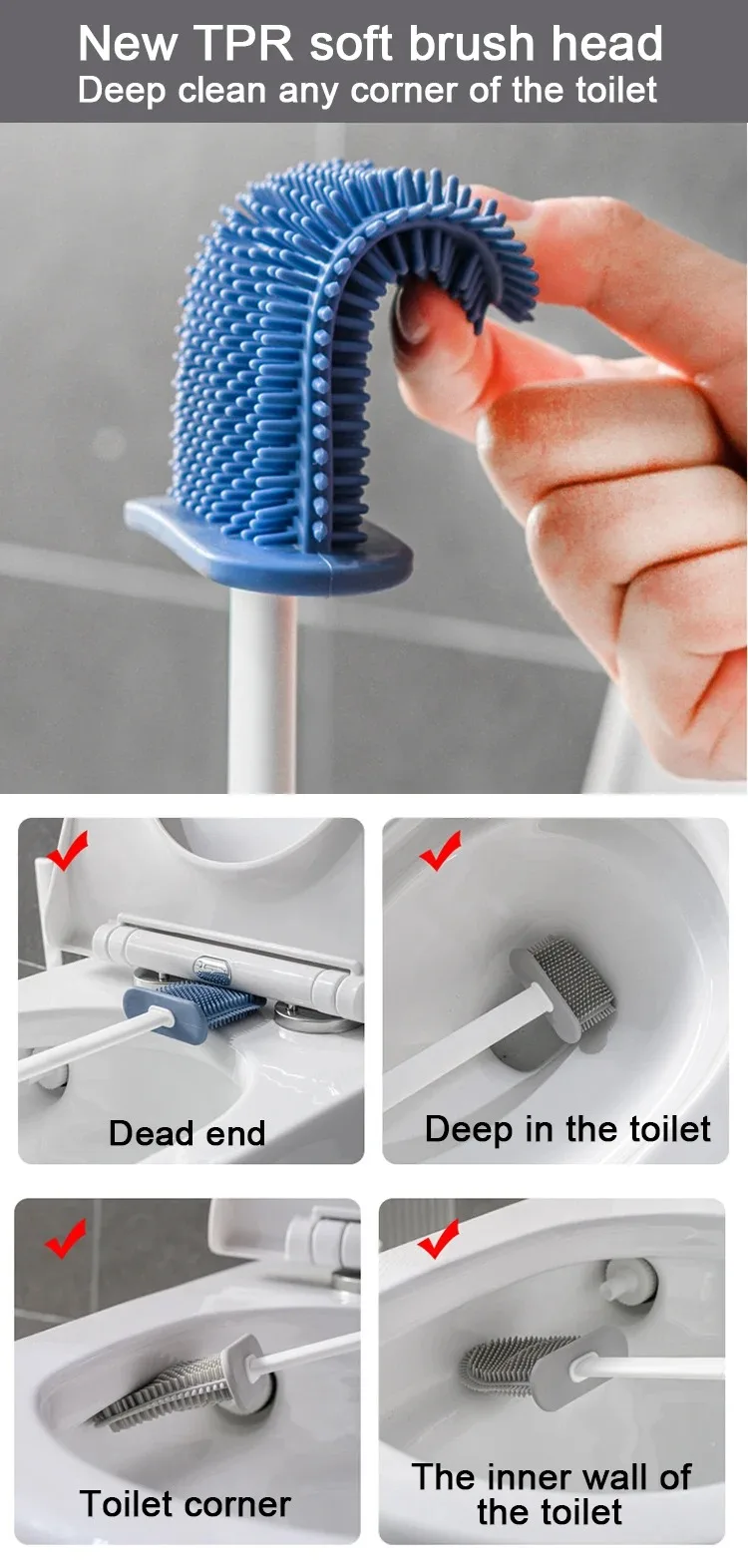 New TPR soft brush head
Deep clean any corner of the toilet

Dead end

Deep in the toilet

Toilet corner

The inner wall of the toilet