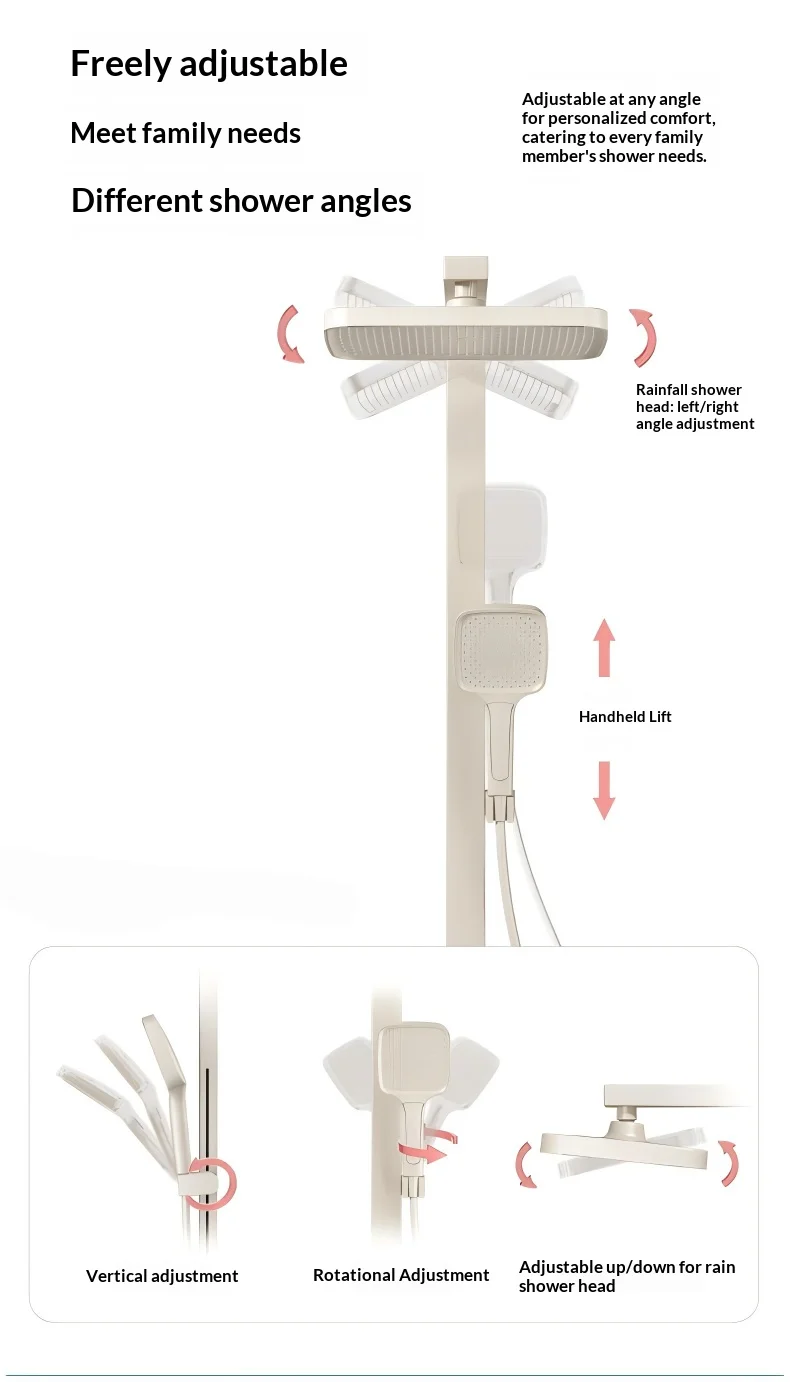 Freely adjustable

Meet family needs

Different shower angles

Adjustable at any angle for personalized comfort, catering to every family member's shower needs.

Rainfall shower head: left/right angle adjustment

Handheld Lift

Vertical adjustment

Rotational Adjustment

Adjustable up/down for rain shower head