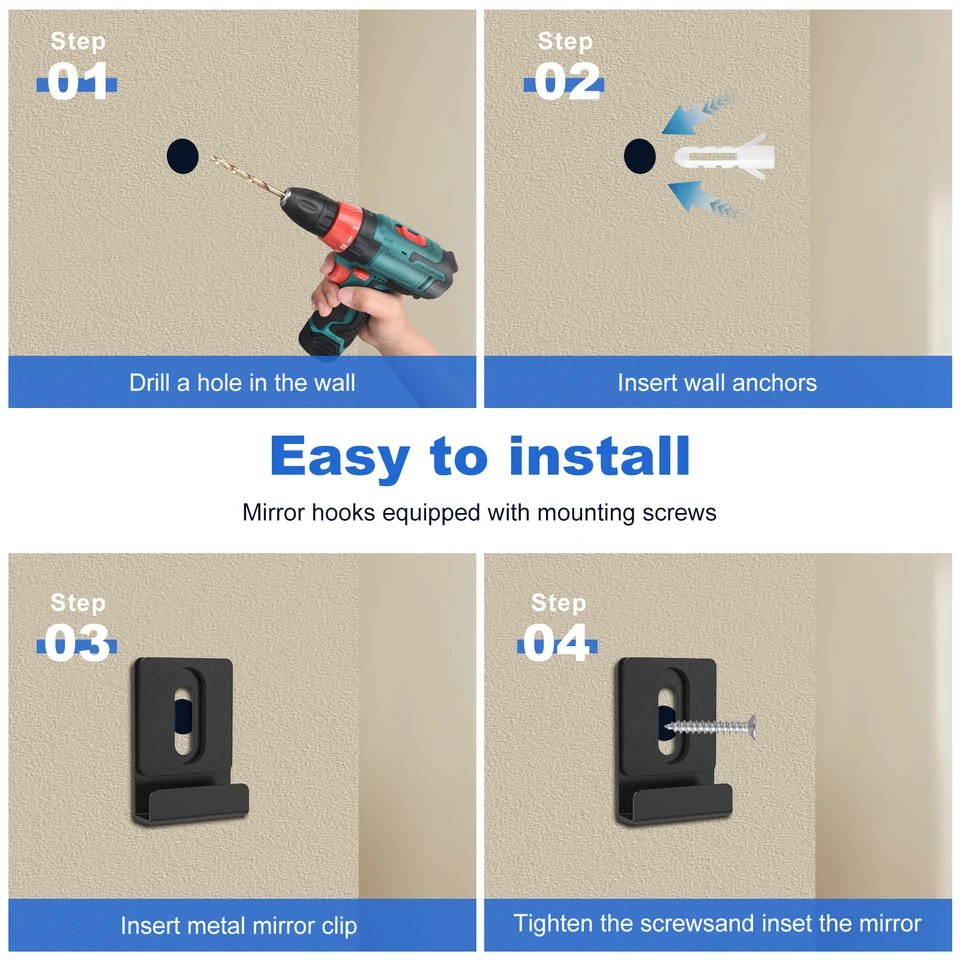 Step
01

Drill a hole in the wall

Step
02

Insert wall anchors

Easy to install

Mirror hooks equipped with mounting screws

Step
03

Insert metal mirror clip

Step
04

Tighten the screwsand inset the mirror