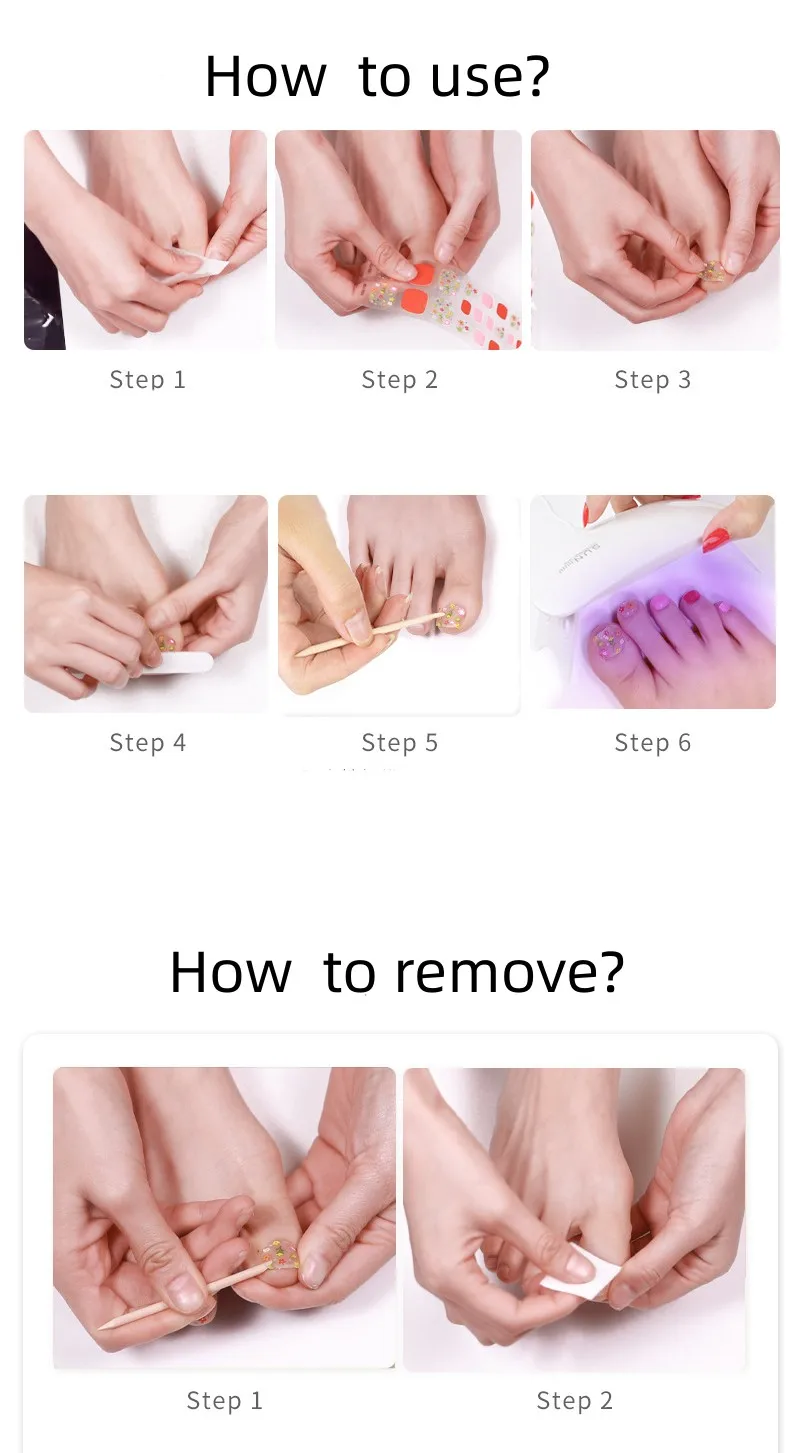 How to use?

Step 1

Step 2

Step 3

Step 4

Step 5

Step 6

How to remove?

Step 1

Step 2