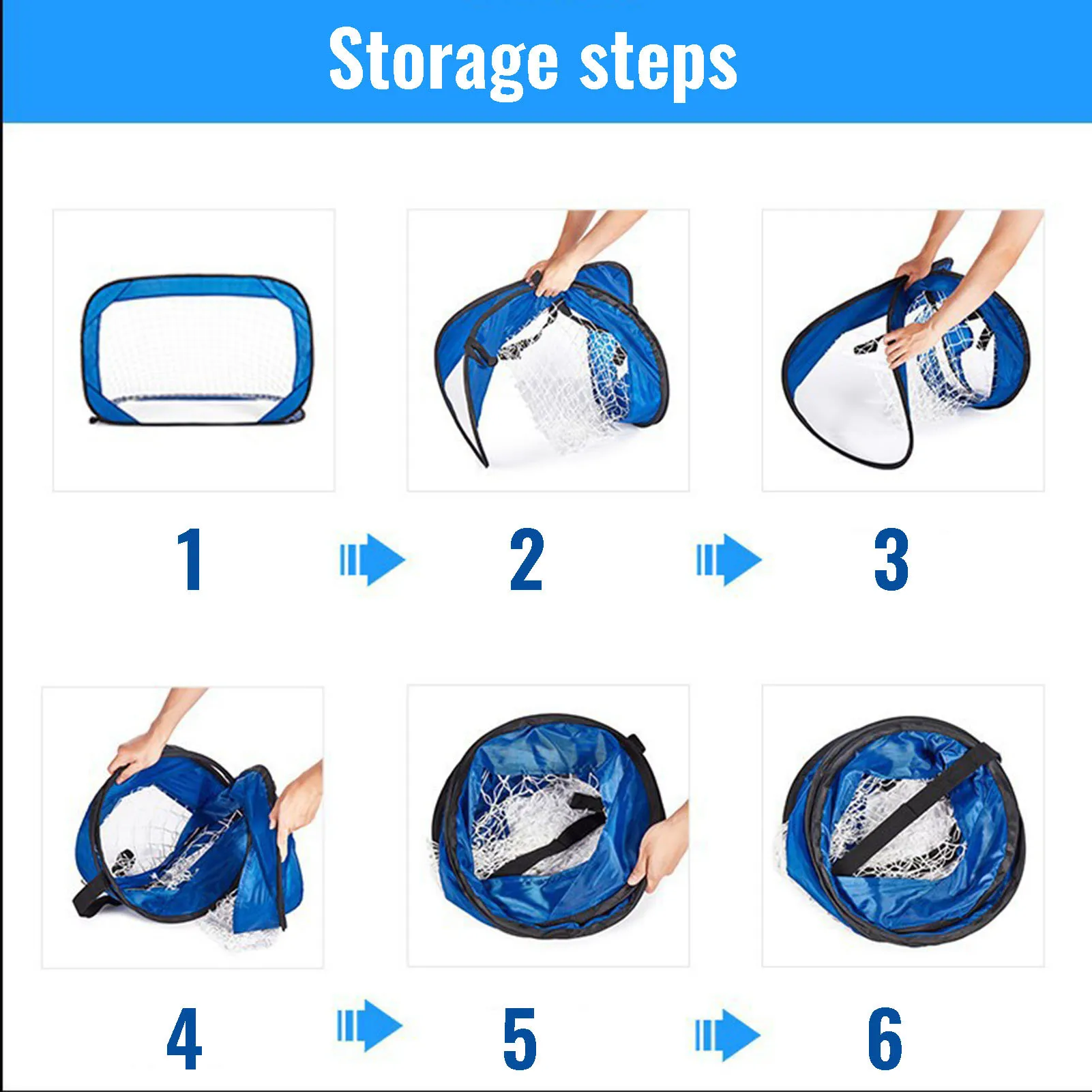 Storage steps

1

2

3

4

5

6