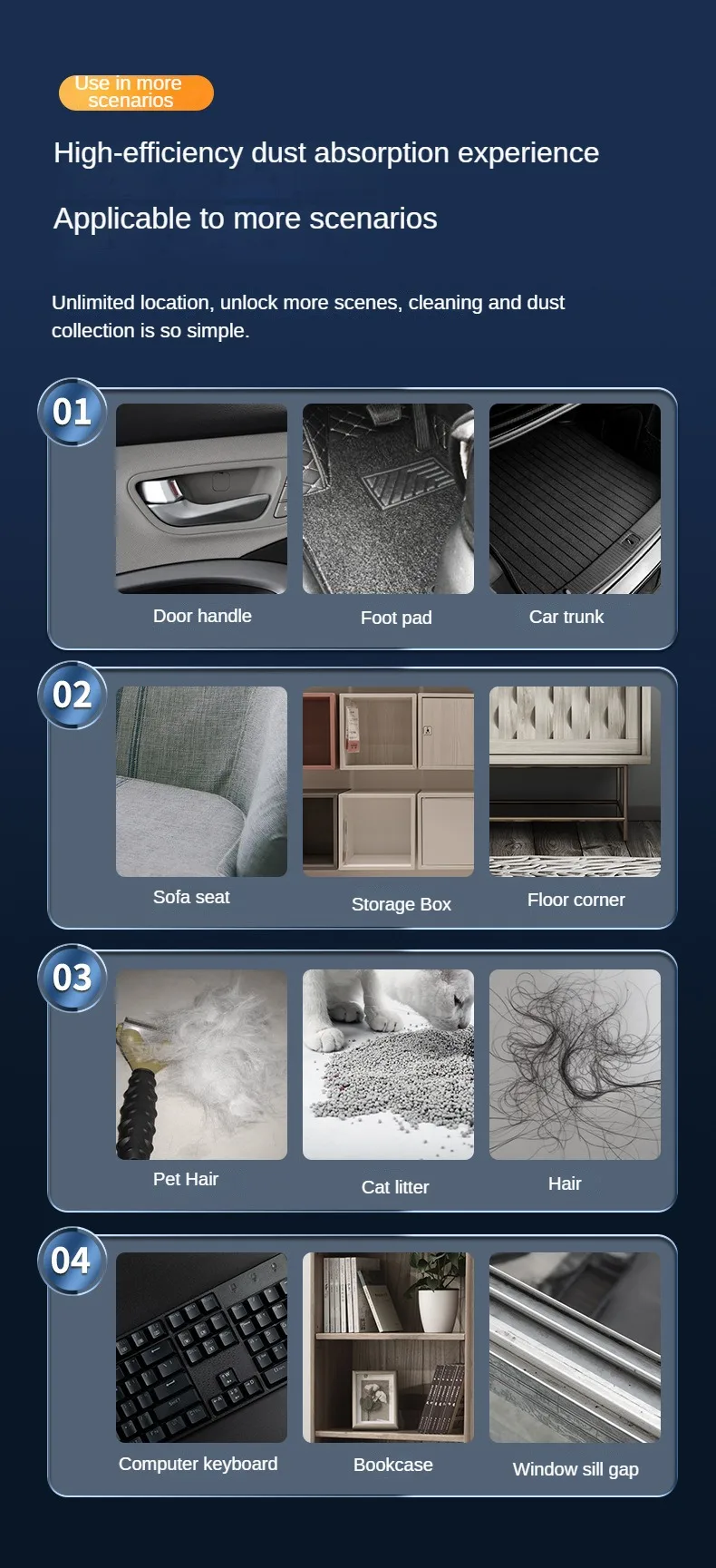 Use in more scenarios

High-efficiency dust absorption experience

Applicable to more scenarios

Unlimited location, unlock more scenes, cleaning and dust collection is so simple.

01

Door handle

Foot pad

Car trunk

02

Sofa seat

Storage Box

Floor corner

03

Pet Hair

Cat litter

Hair

04

Computer keyboard

Bookcase

Window sill gap