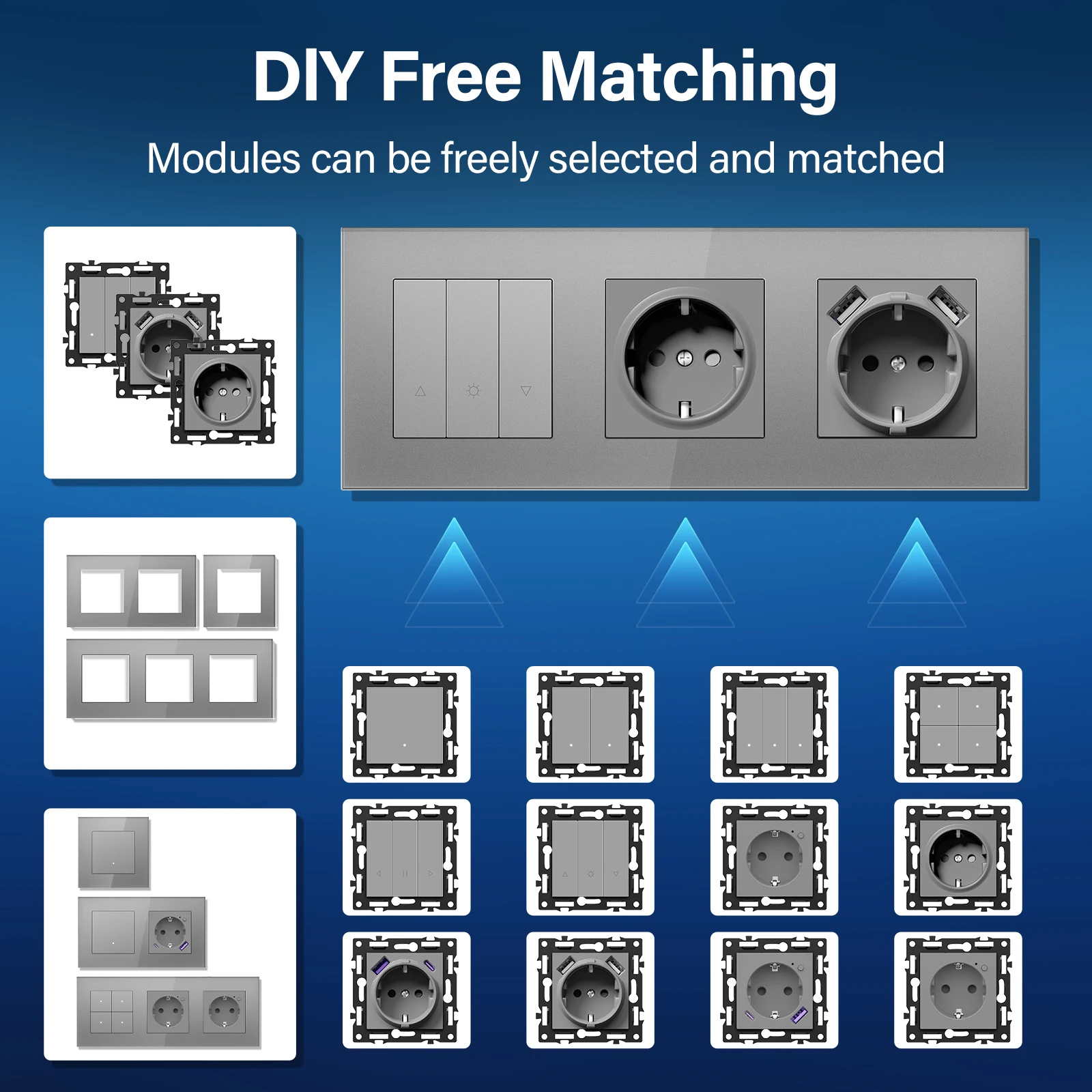 DIY Free Matching

Modules can be freely selected and matched