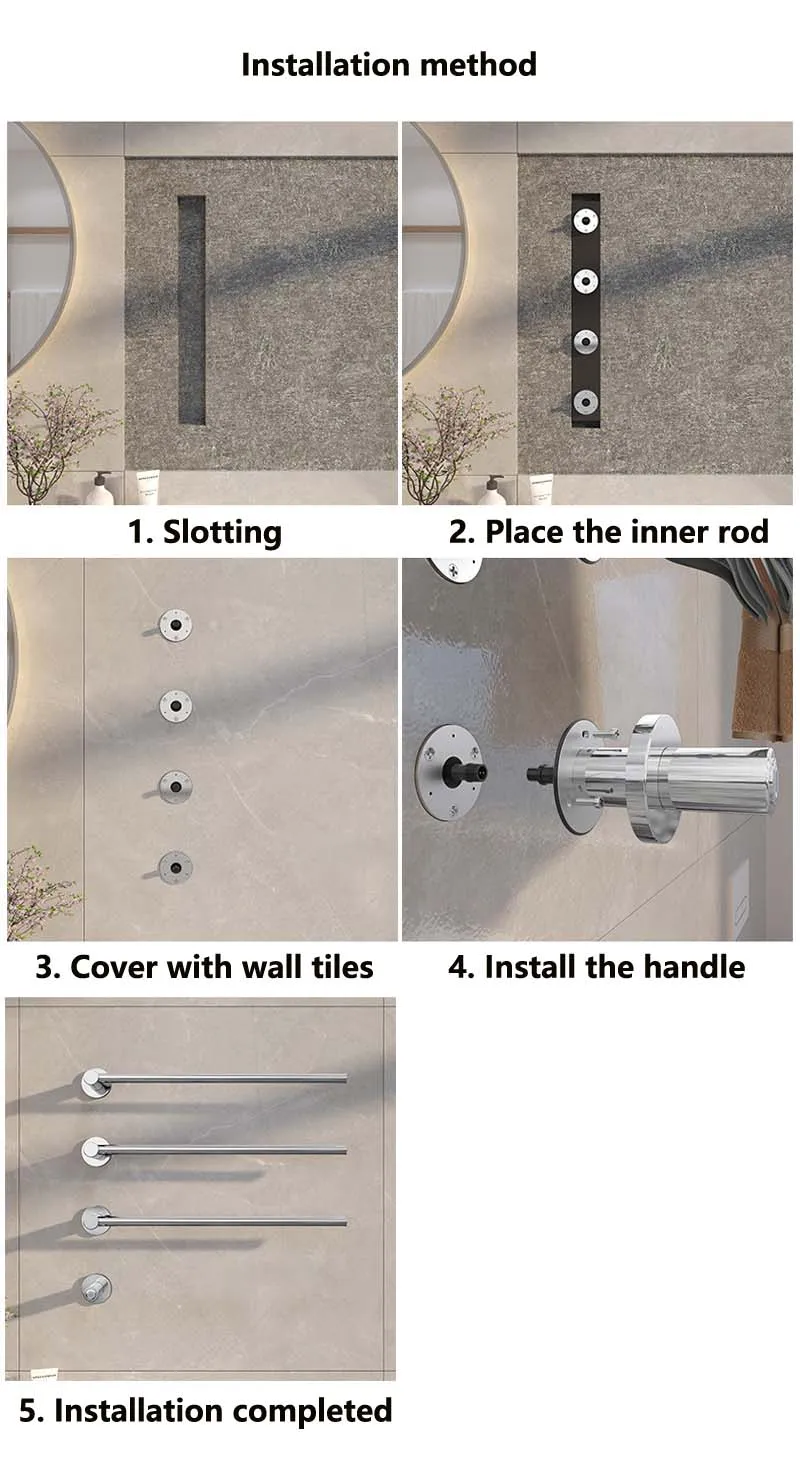 Installation method

1. Slotting

2. Place the inner rod

3. Cover with wall tiles

4. Install the handle

5. Installation completed