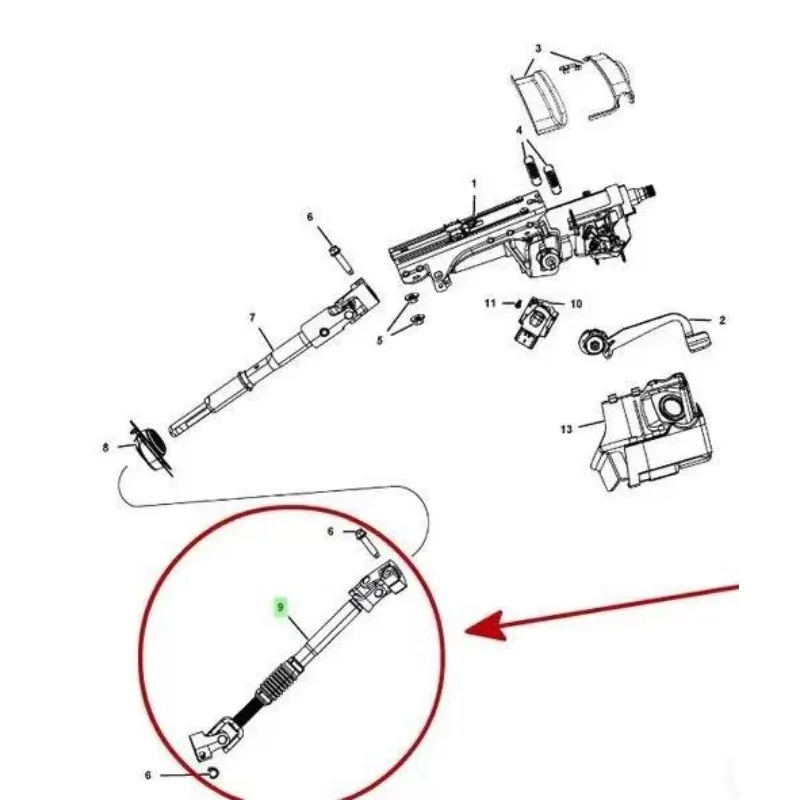 3
4
1
6
11
10
2
7
5
13
8
6
9
6