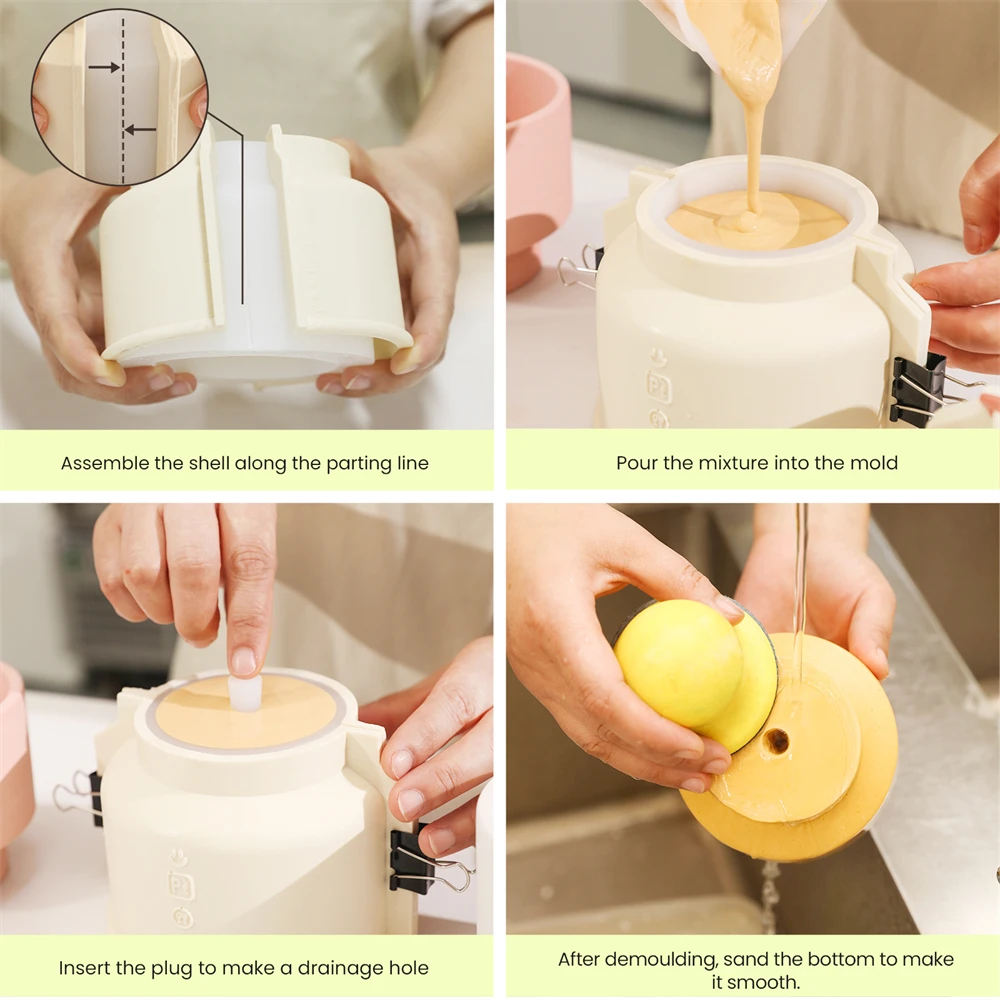 Assemble the shell along the parting line

Pour the mixture into the mold

Insert the plug to make a drainage hole

After demoulding, sand the bottom to make it smooth.