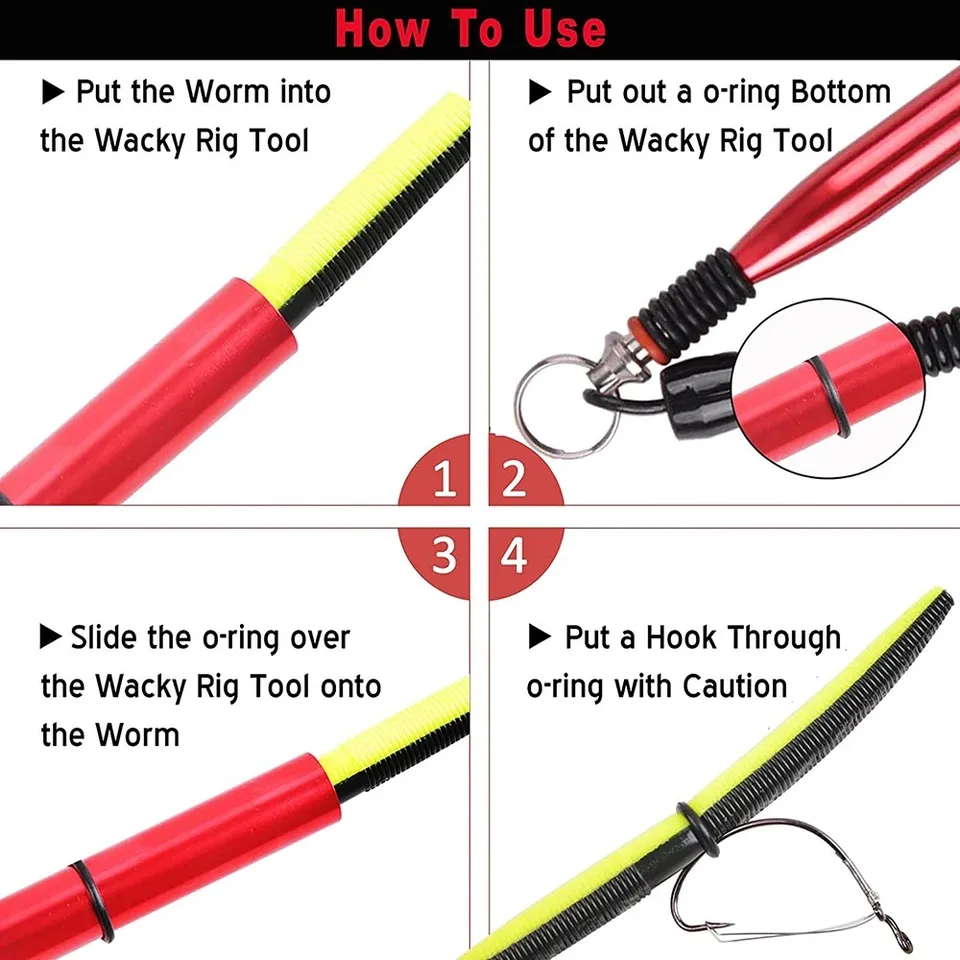 How To Use

▶ Put the Worm into the Wacky Rig Tool

▶ Put out a o-ring Bottom of the Wacky Rig Tool

1

2

3

4

▶ Slide the o-ring over the Wacky Rig Tool onto the Worm

▶ Put a Hook Through o-ring with Caution