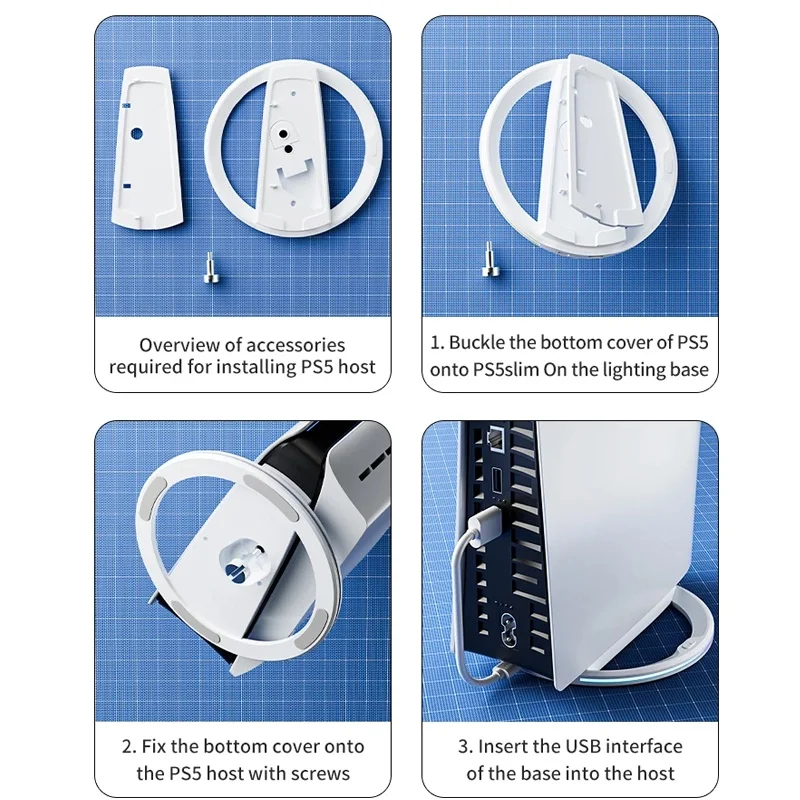 Overview of accessories required for installing PS5 host

1. Buckle the bottom cover of PS5 onto PS5slim On the lighting base

2. Fix the bottom cover onto the PS5 host with screws

3. Insert the USB interface of the base into the host