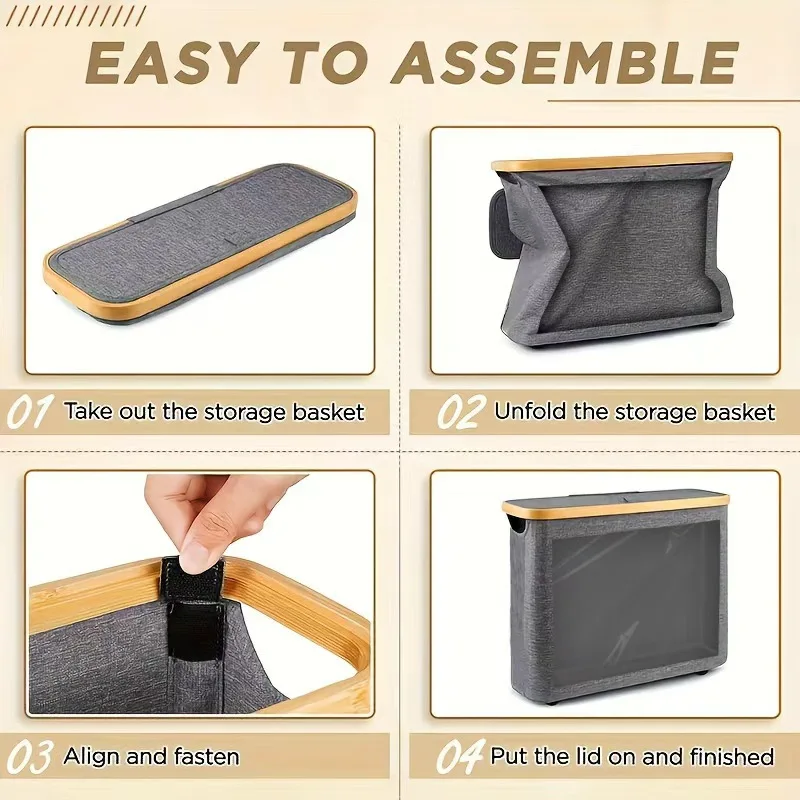 EASY TO ASSEMBLE

01 Take out the storage basket

02 Unfold the storage basket

03 Align and fasten

04 Put the lid on and finished