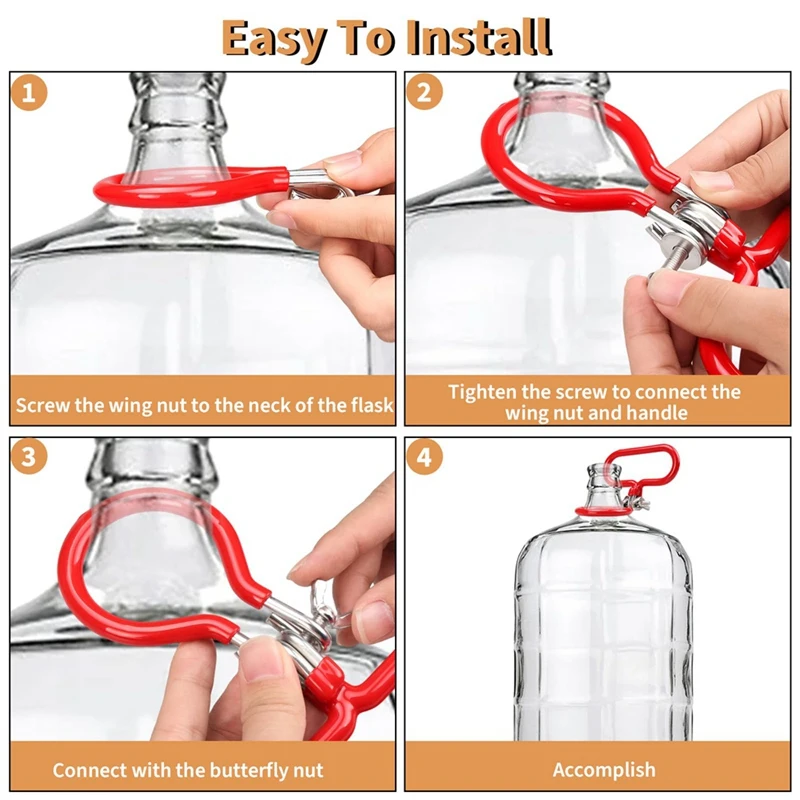 Easy To Install

1

Screw the wing nut to the neck of the flask

2

Tighten the screw to connect the wing nut and handle

3

Connect with the butterfly nut

4

Accomplish