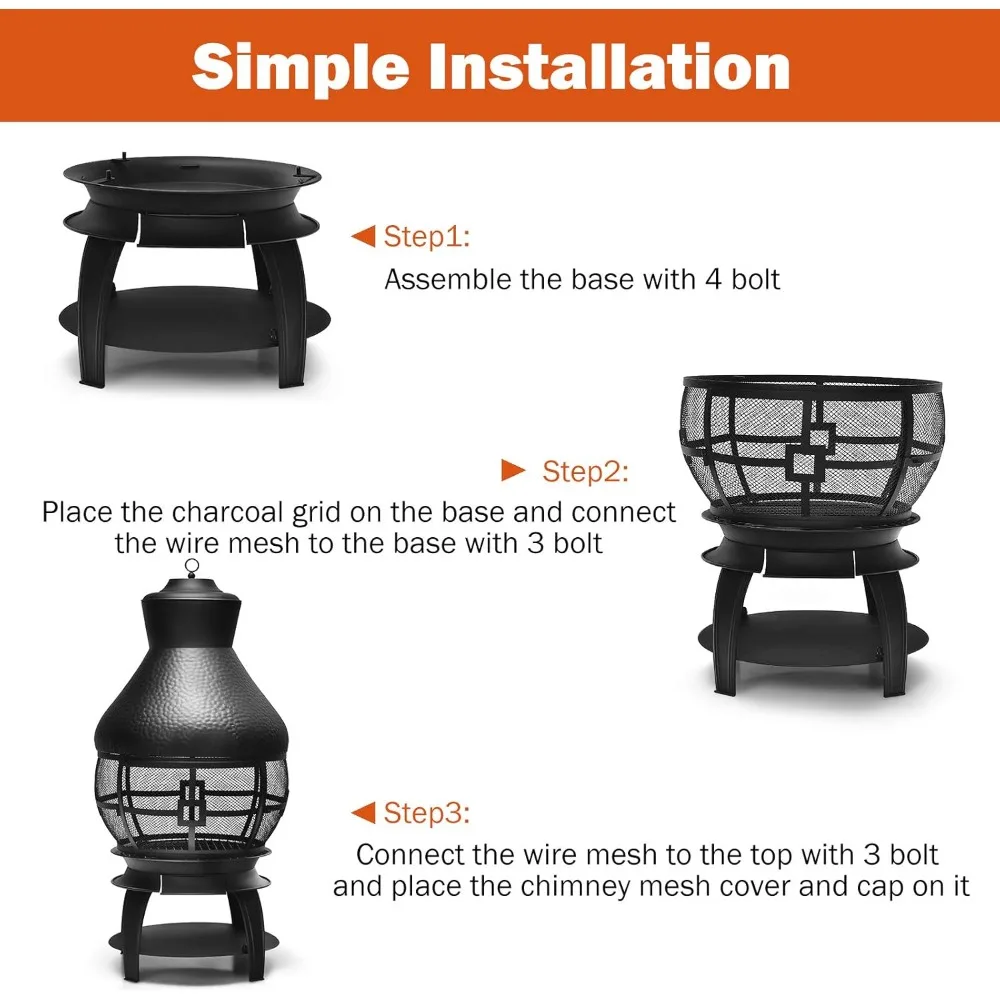 Simple Installation

Step1:
Assemble the base with 4 bolt

Step2:
Place the charcoal grid on the base and connect the wire mesh to the base with 3 bolt

Step3:
Connect the wire mesh to the top with 3 bolt and place the chimney mesh cover and cap on it