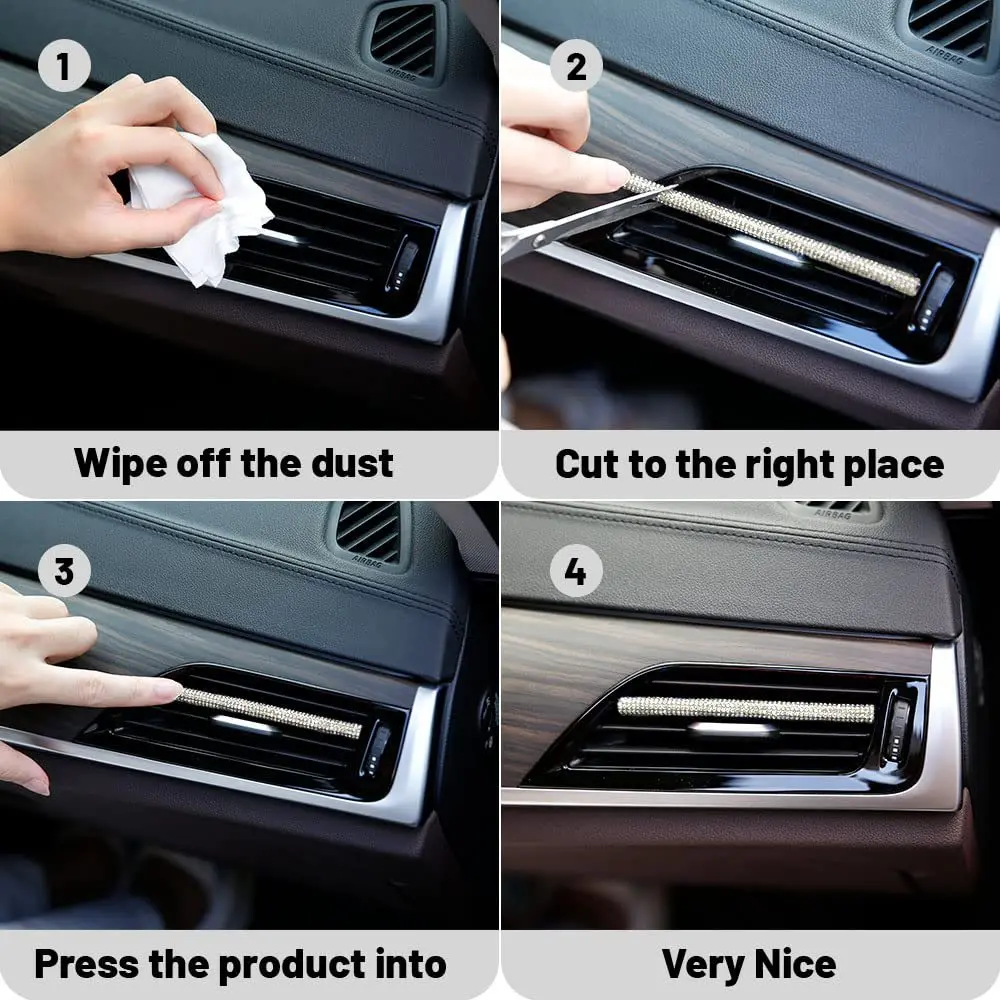 1
AIRBAG
Wipe off the dust

2
AIRBAG
Cut to the right place

3
AIRBAG
Press the product into

4
AIRBAG
Very Nice