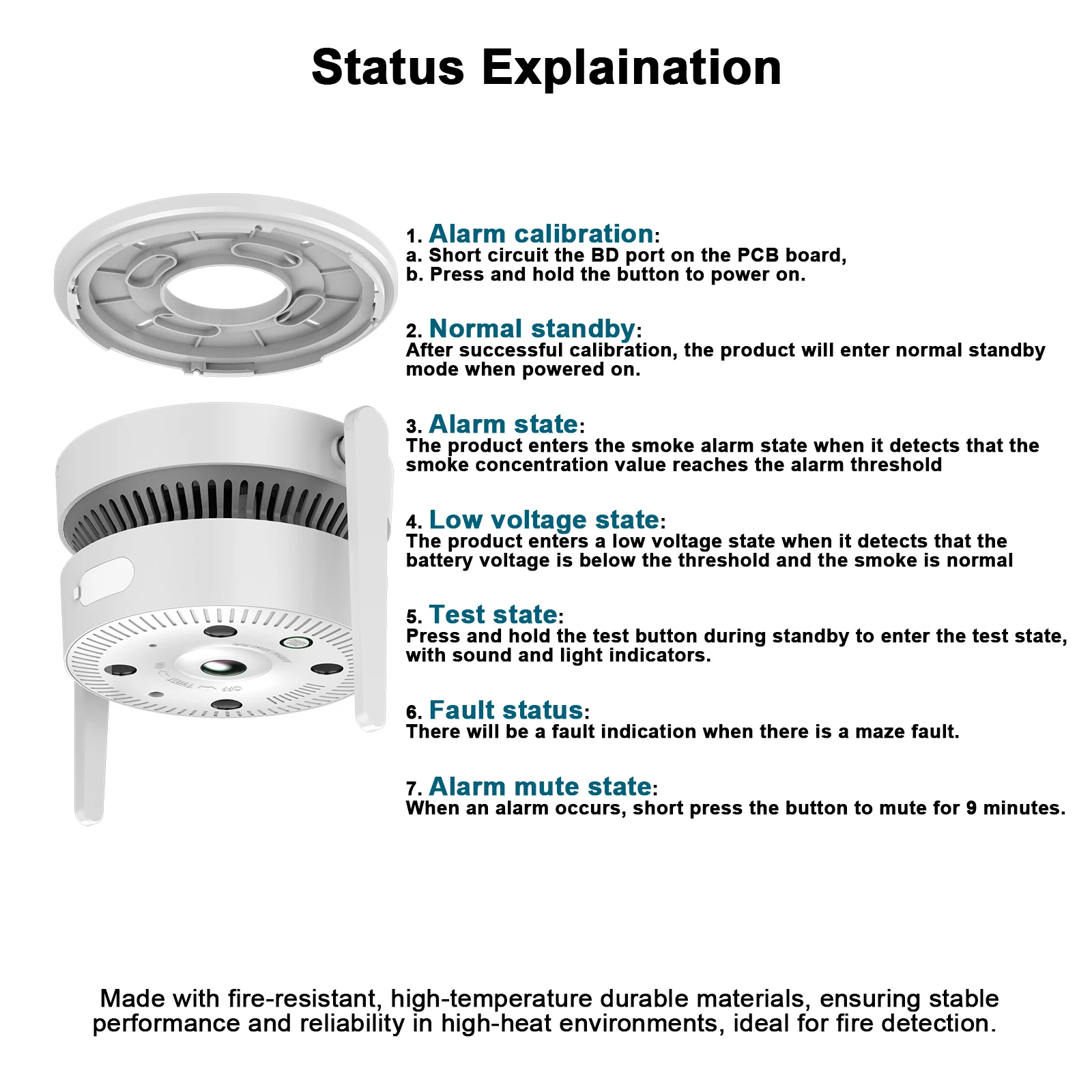 Status Explaination

1. Alarm calibration:
a. Short circuit the BD port on the PCB board,
b. Press and hold the button to power on.

2. Normal standby:
After successful calibration, the product will enter normal standby mode when powered on.

3. Alarm state:
The product enters the smoke alarm state when it detects that the smoke concentration value reaches the alarm threshold

4. Low voltage state:
The product enters a low voltage state when it detects that the battery voltage is below the threshold and the smoke is normal

5. Test state:
Press and hold the test button during standby to enter the test state, with sound and light indicators.

6. Fault status:
There will be a fault indication when there is a maze fault.

7. Alarm mute state:
When an alarm occurs, short press the button to mute for 9 minutes.

OFF TWIST ON

Made with fire-resistant, high-temperature durable materials, ensuring stable performance and reliability in high-heat environments, ideal for fire detection.