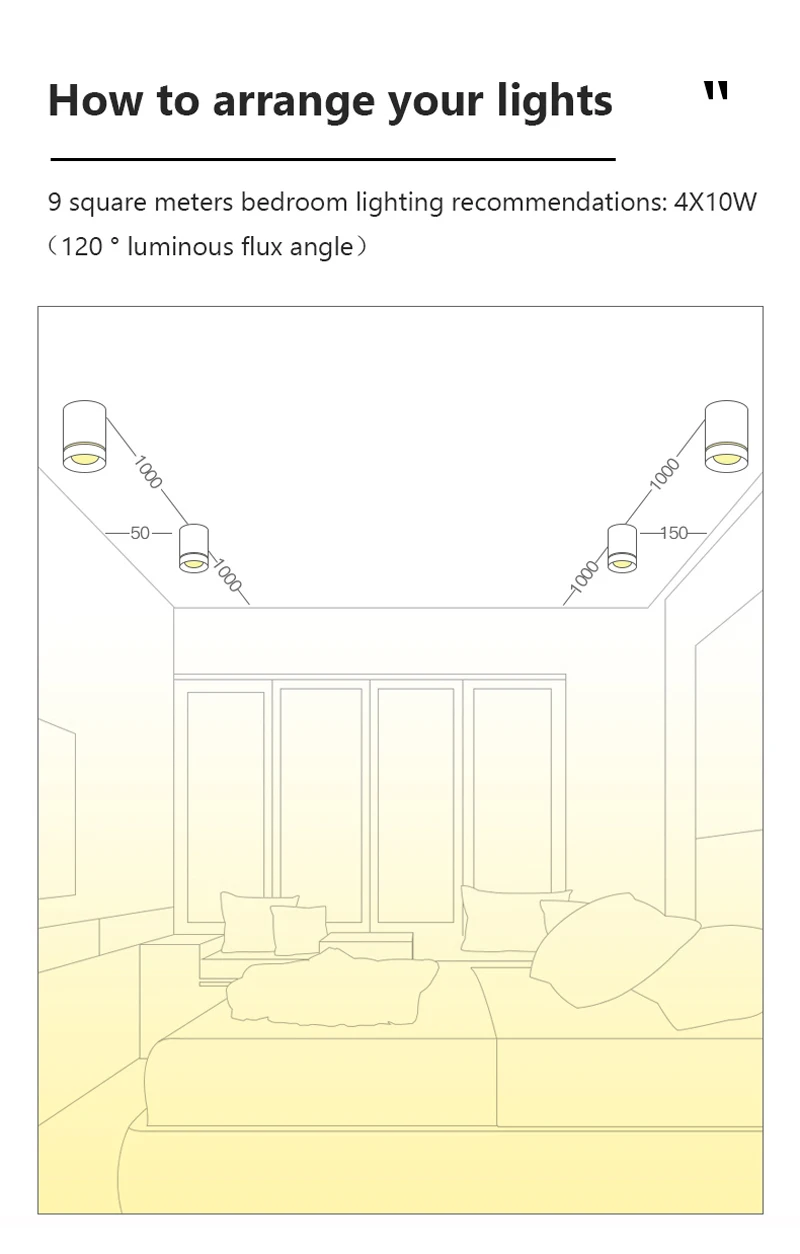 How to arrange your lights "

9 square meters bedroom lighting recommendations: 4X10W
（120 ° luminous flux angle）

1000
50
1000
1000
150
1000