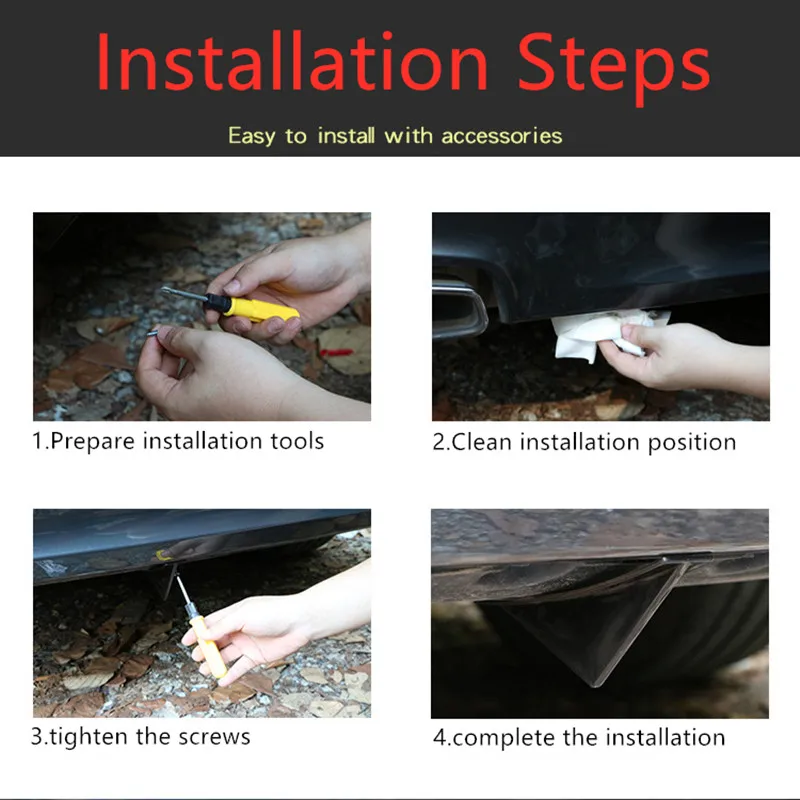 Installation Steps

Easy to install with accessories

1.Prepare installation tools

2.Clean installation position

3.tighten the screws

4.complete the installation