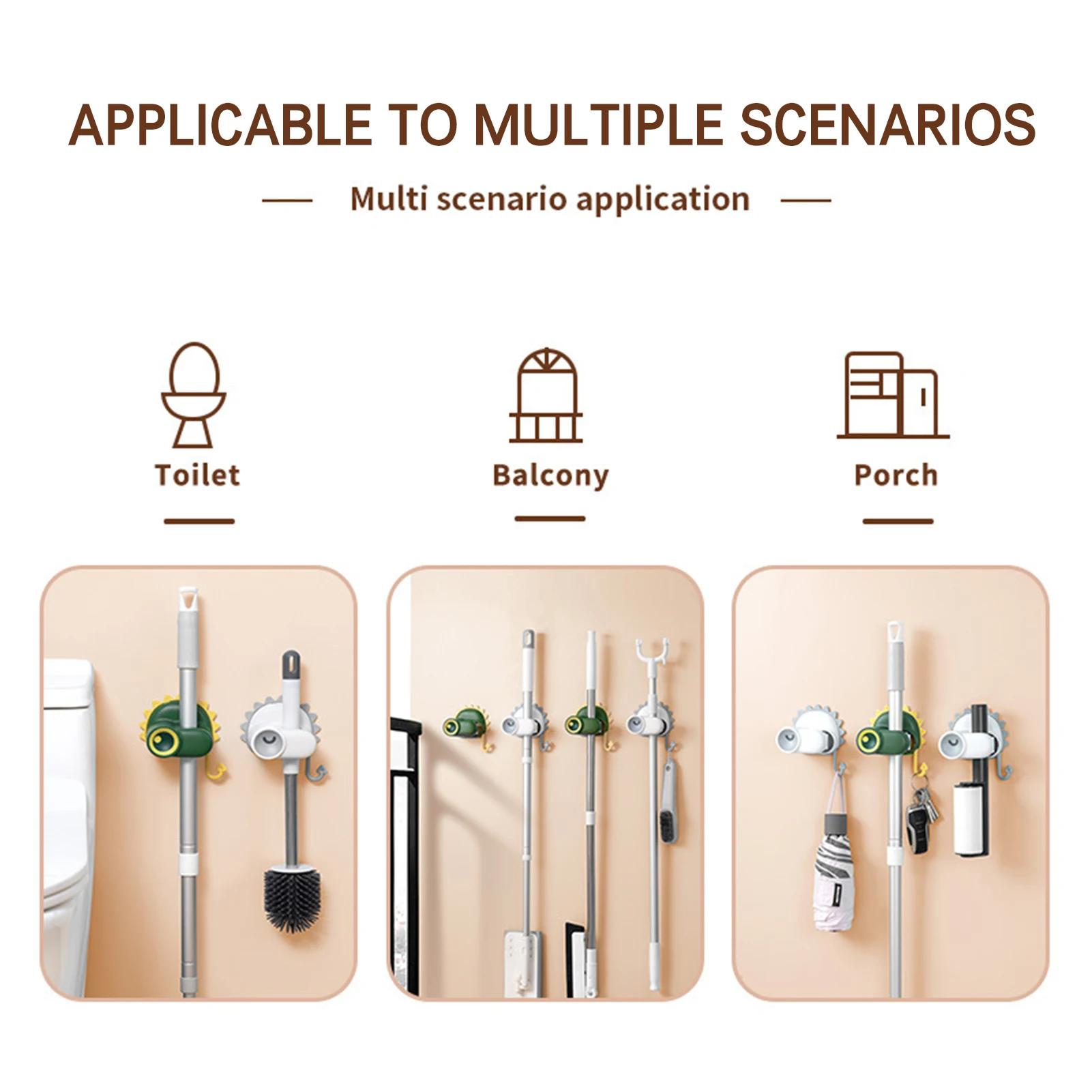 APPLICABLE TO MULTIPLE SCENARIOS

Multi scenario application

Toilet

Balcony

Porch