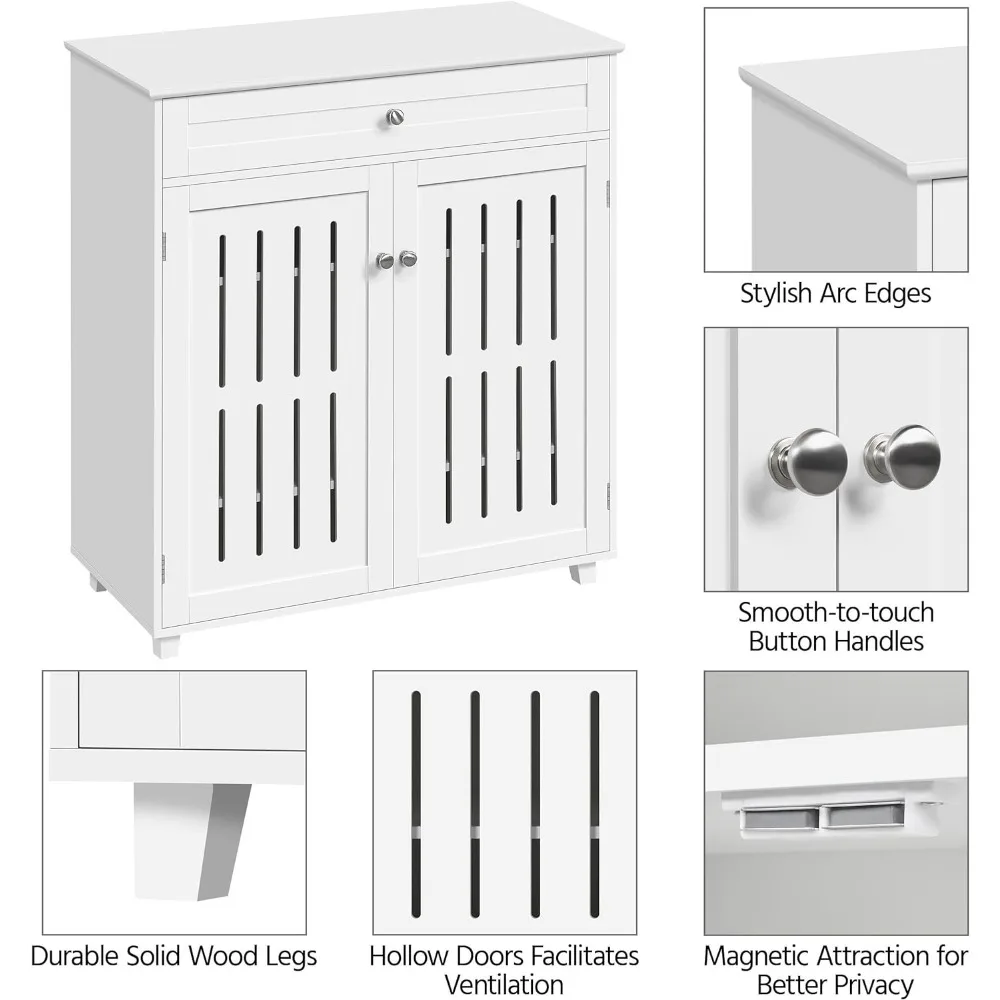 Stylish Arc Edges

Smooth-to-touch Button Handles

Durable Solid Wood Legs

Hollow Doors Facilitates Ventilation

Magnetic Attraction for Better Privacy