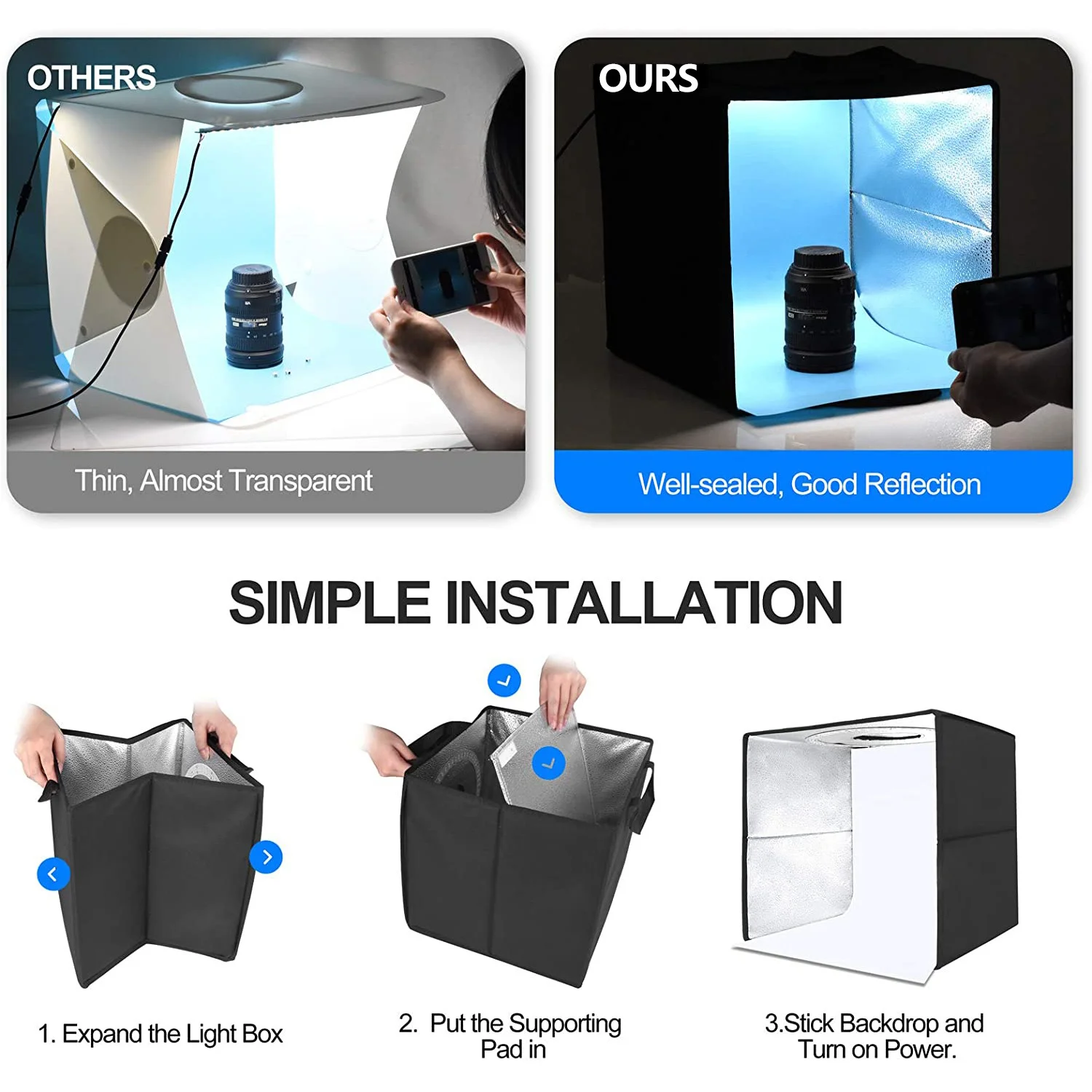 OTHERS

Thin, Almost Transparent

OURS

Well-sealed, Good Reflection

SIMPLE INSTALLATION

1. Expand the Light Box

2. Put the Supporting Pad in

3.Stick Backdrop and Turn on Power.