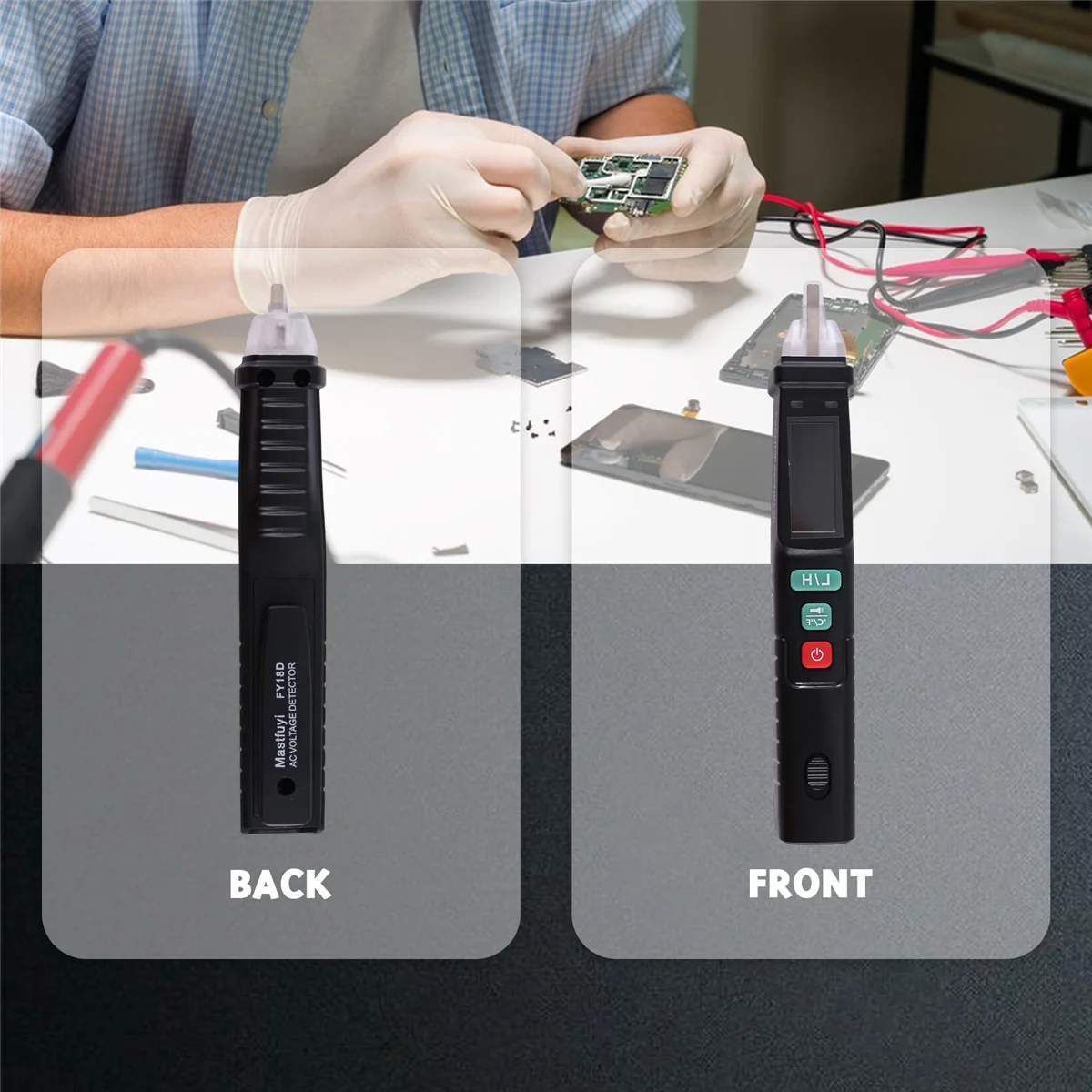 Mastfuyi FY18D
AC VOLTAGE DETECTOR

BACK

H/L

FRONT