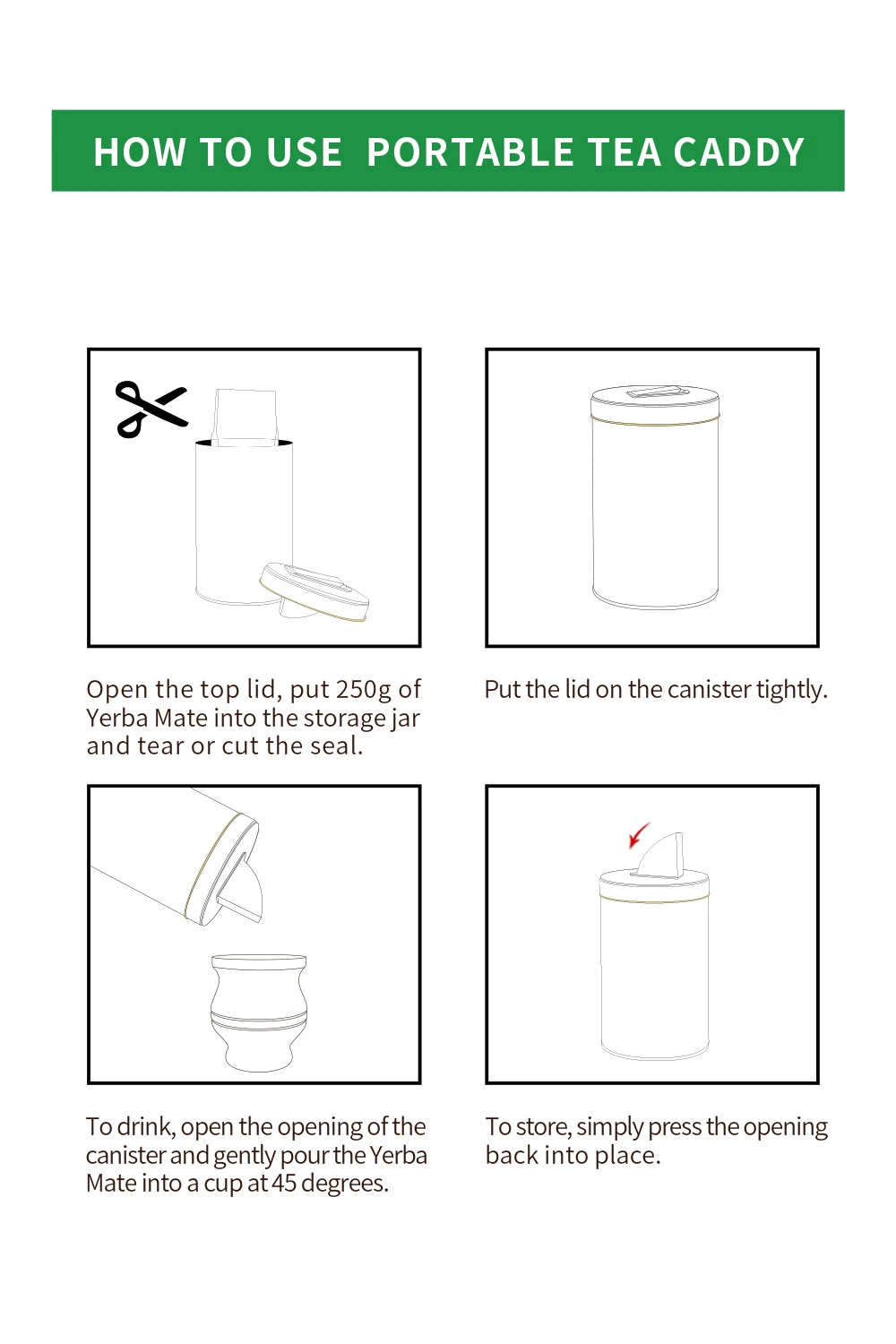 HOW TO USE PORTABLE TEA CADDY

Open the top lid, put 250g of Yerba Mate into the storage jar and tear or cut the seal.

Put the lid on the canister tightly.

To drink, open the opening of the canister and gently pour the Yerba Mate into a cup at 45 degrees.

To store, simply press the opening back into place.