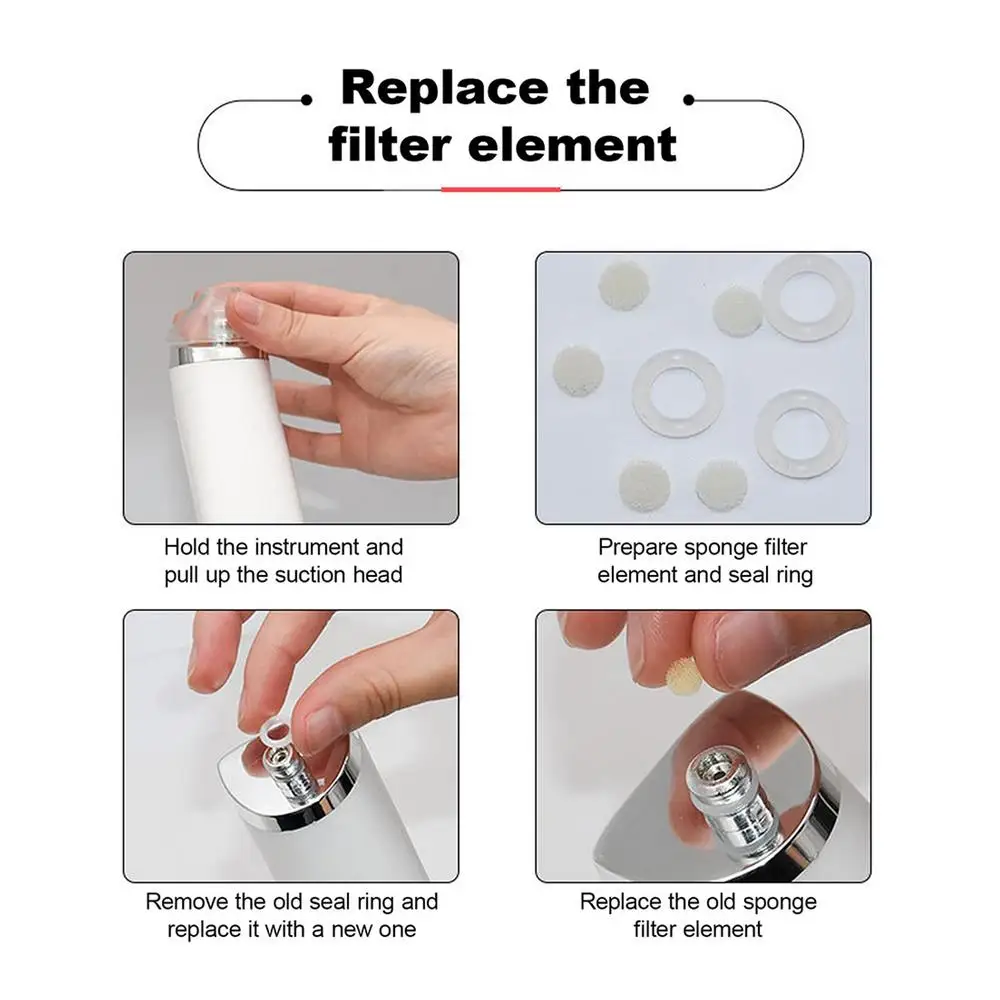 Replace the filter element

Hold the instrument and pull up the suction head

Prepare sponge filter element and seal ring

Remove the old seal ring and replace it with a new one

Replace the old sponge filter element