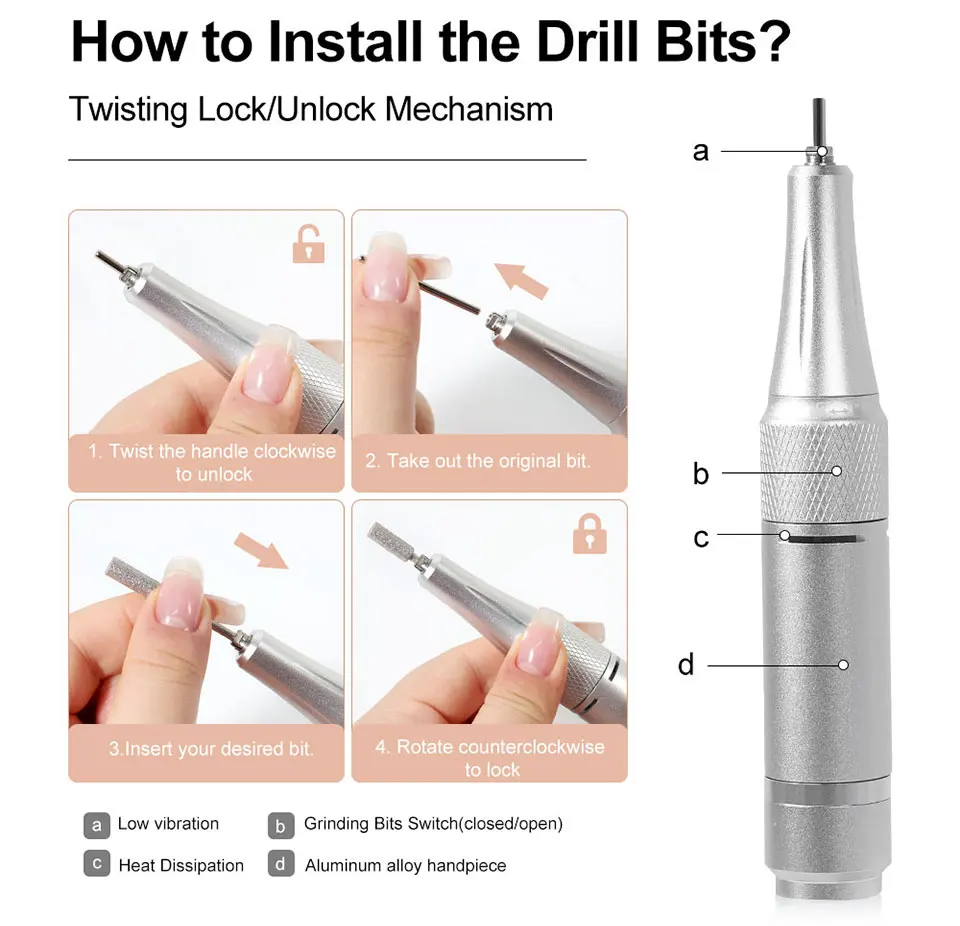 How to Install the Drill Bits?

Twisting Lock/Unlock Mechanism

1. Twist the handle clockwise to unlock

2. Take out the original bit.

3.Insert your desired bit.

4. Rotate counterclockwise to lock

a Low vibration

b Grinding Bits Switch(closed/open)

c Heat Dissipation

d Aluminum alloy handpiece

a

b

c

d