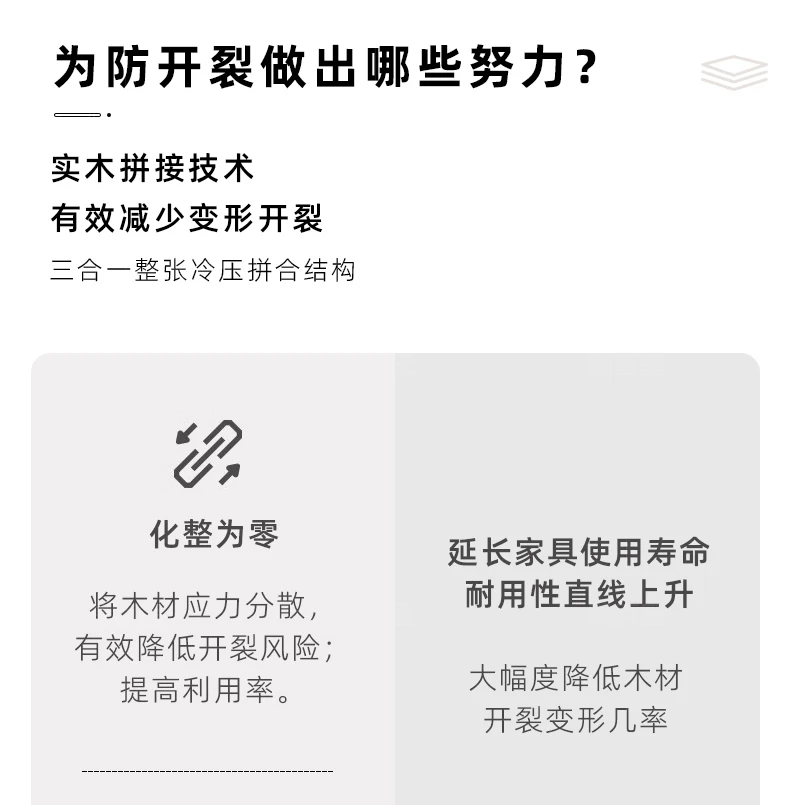 为防开裂做出哪些努力？

实木拼接技术
有效减少变形开裂

三合一整张冷压拼合结构

化整为零

将木材应力分散，
有效降低开裂风险；
提高利用率。

延长家具使用寿命
耐用性直线上升

大幅度降低木材
开裂变形几率